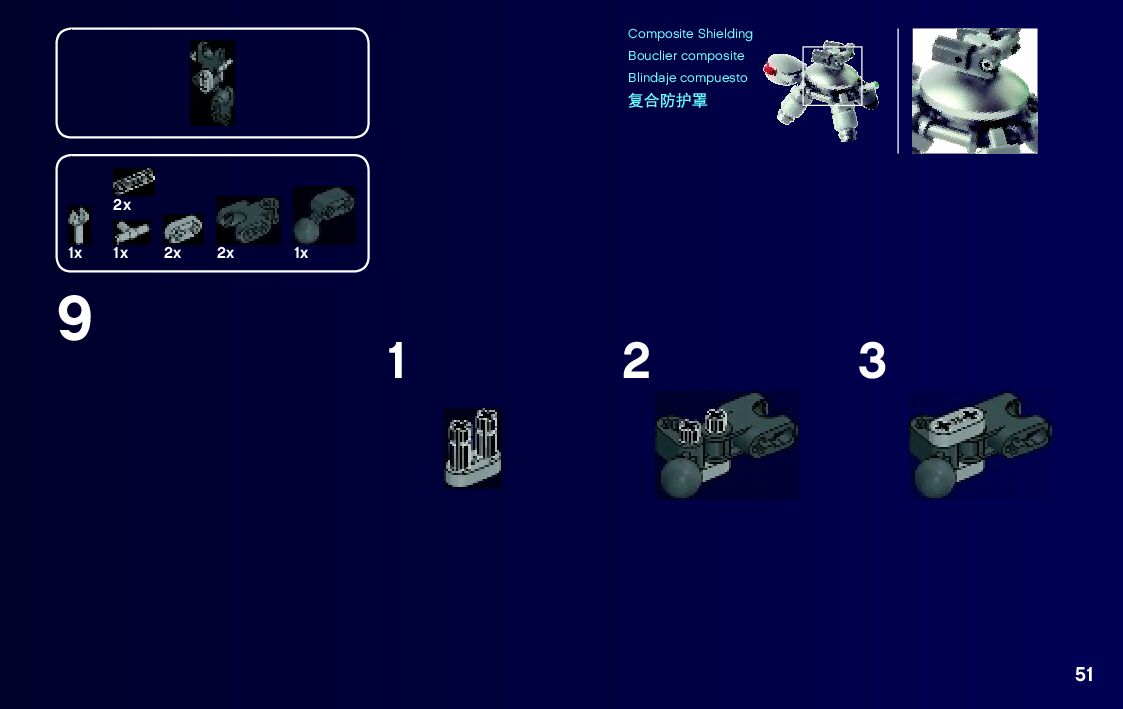 Composite Shielding
Bouclier composite
Blindaje compuesto
复合防护罩

2x
1x 1x 2x 2x 1x

9

1

2

3

51