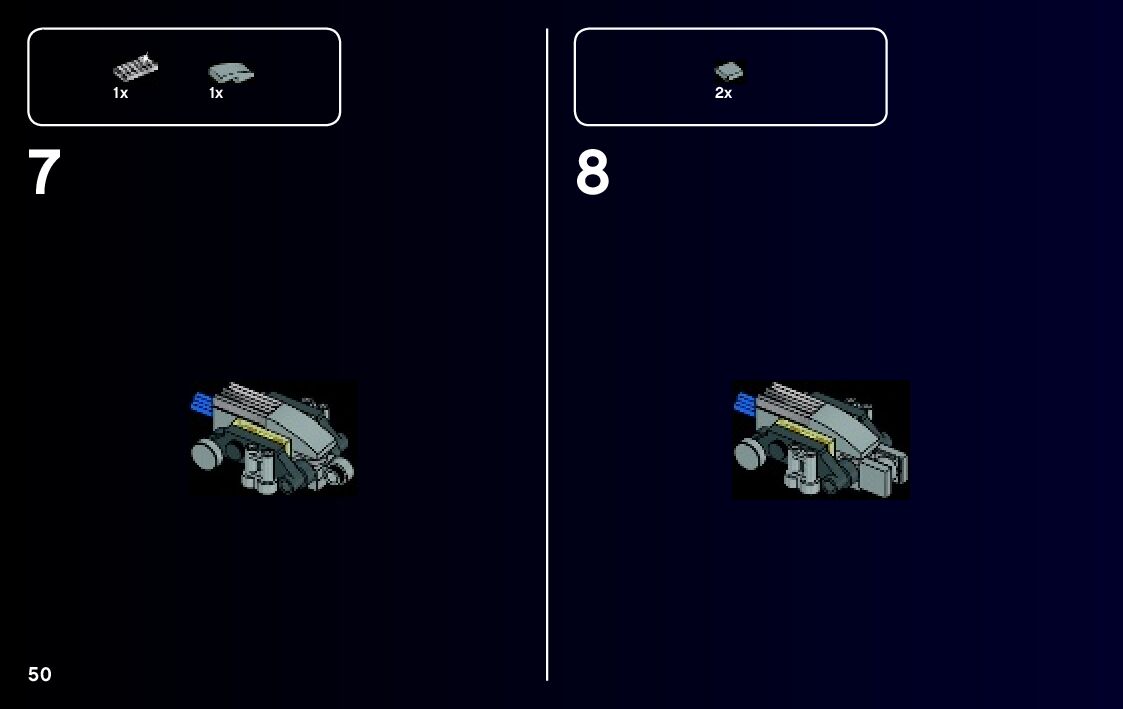 1x 1x

7

2x

8

50