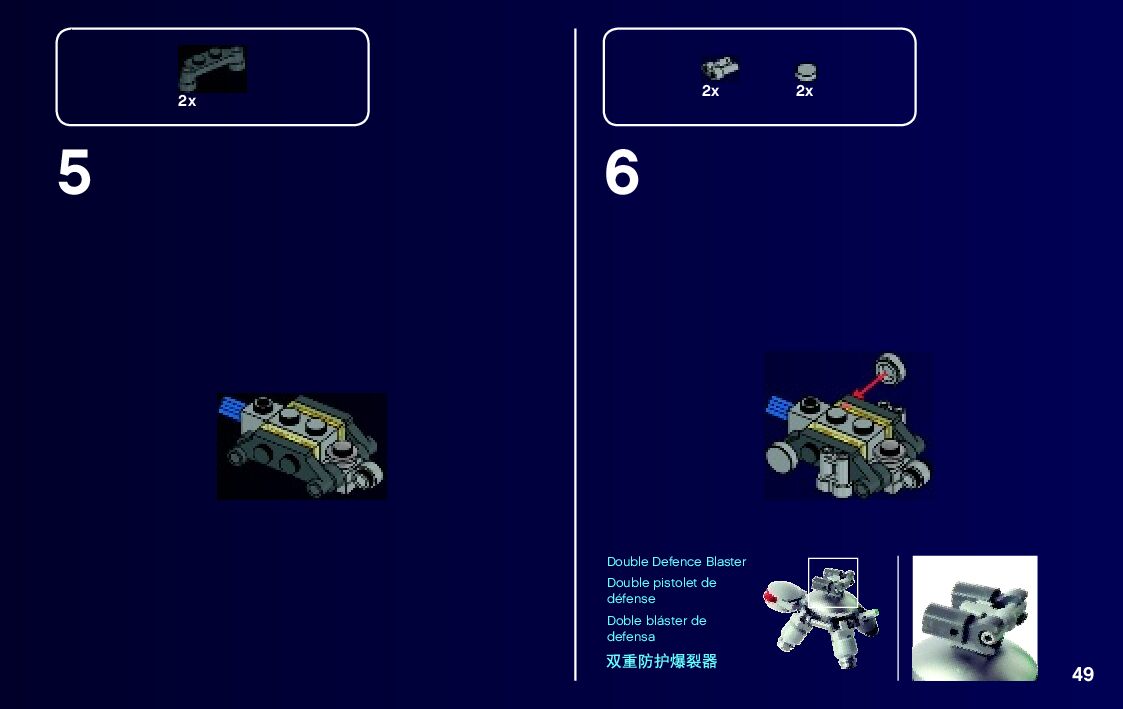 2x

5

2x 2x

6

Double Defence Blaster
Double pistolet de défense
Doble bláster de defensa
双重防护爆裂器

49