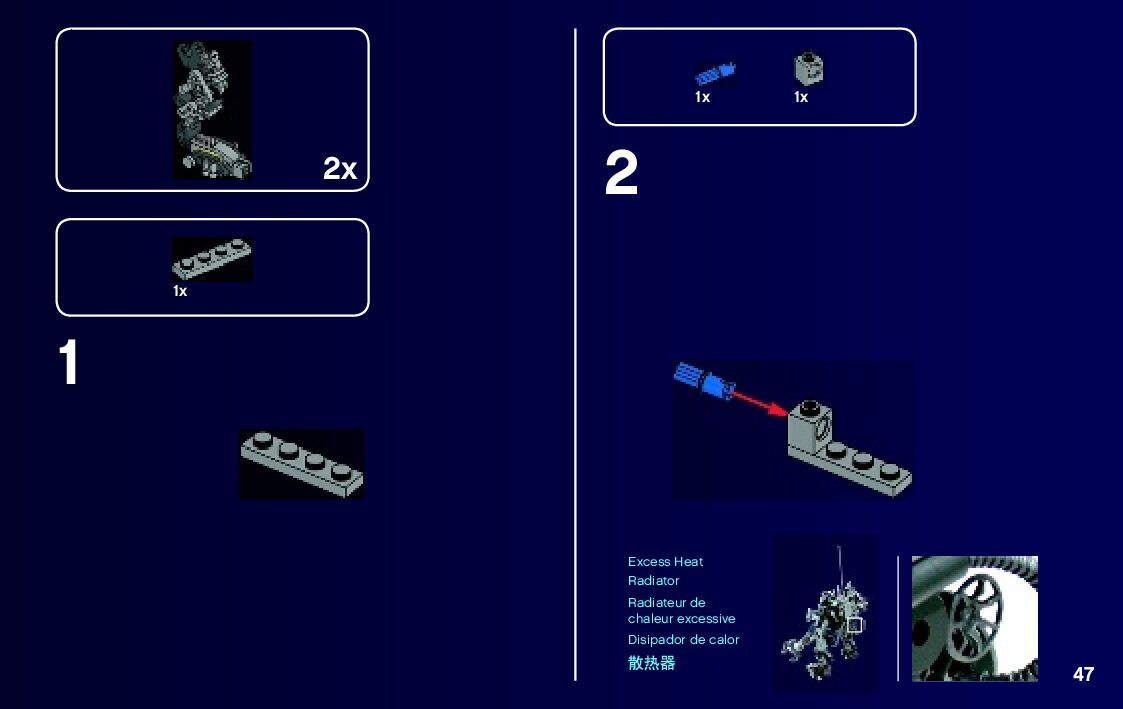 2x

1x

1

1x 1x

2

Excess Heat Radiator

Radiateur de chaleur excessive

Disipador de calor

散热器

47