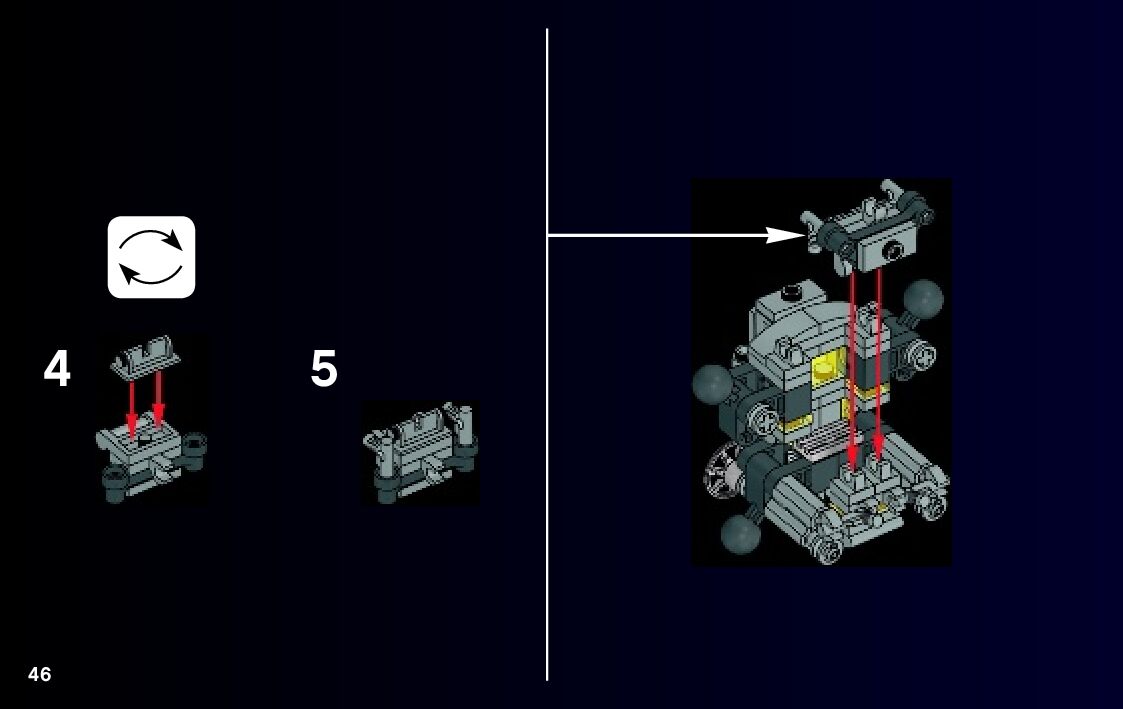 4

5

46