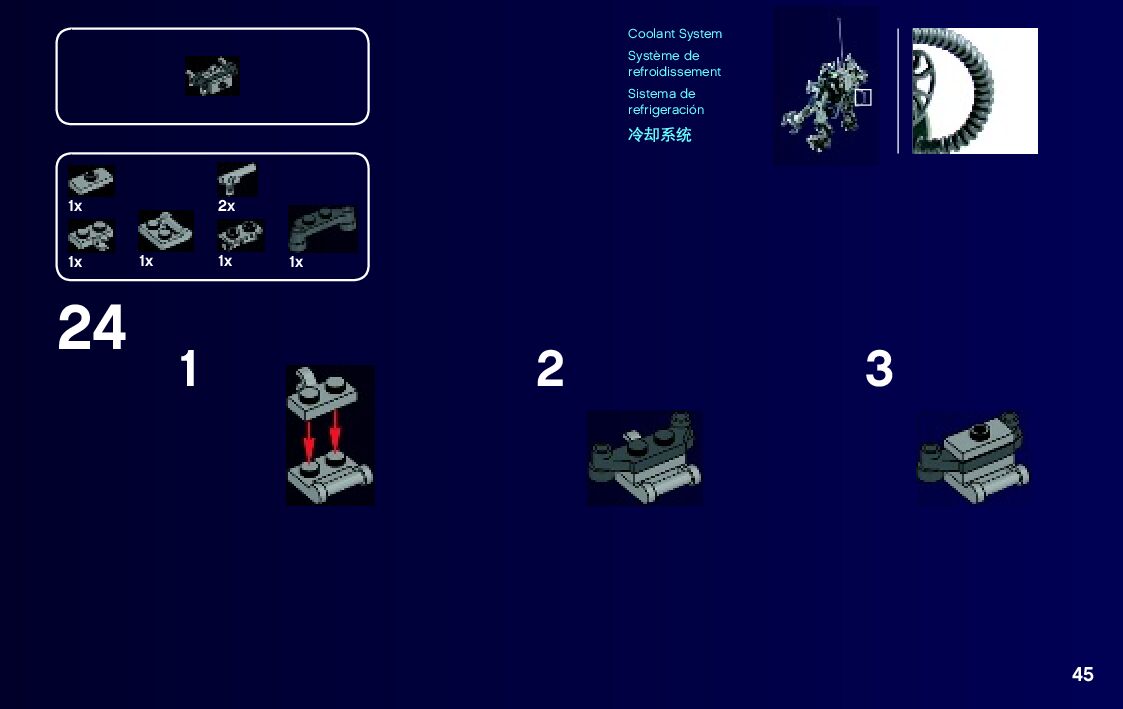 Coolant System

Système de refroidissement

Sistema de refrigeración

冷却系统

1x

2x

1x

1x

1x

1x

24

1

2

3

45