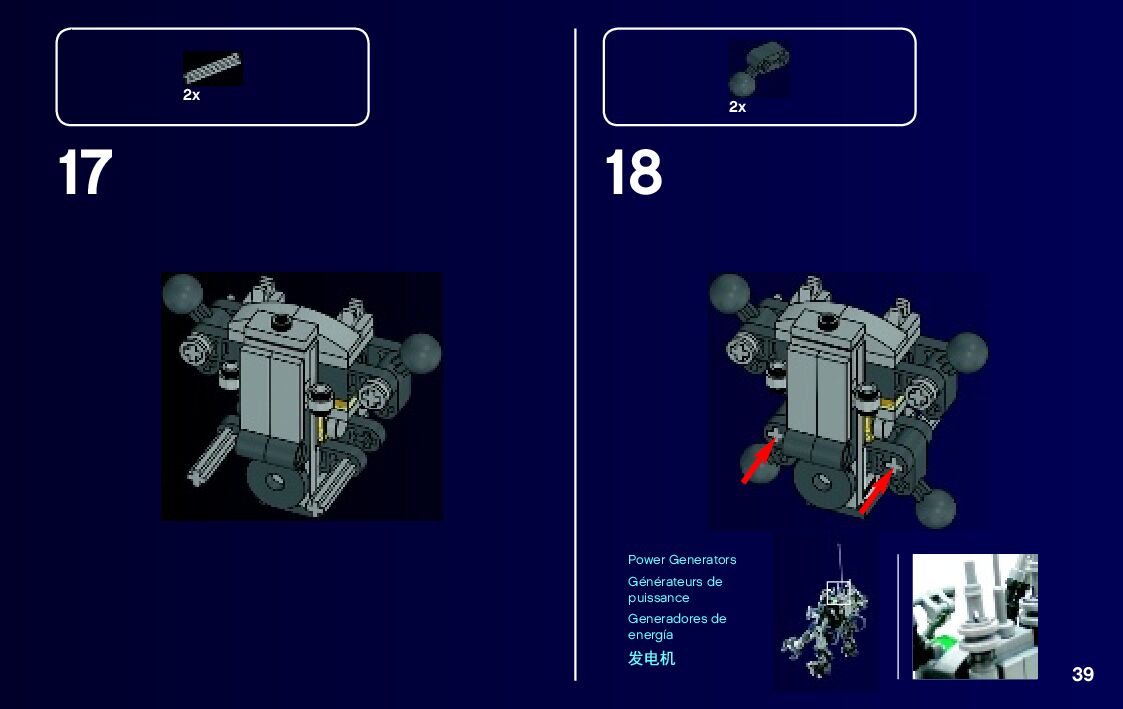 2x

17

2x

18

Power Generators

Générateurs de puissance

Generadores de energía

发电机

39