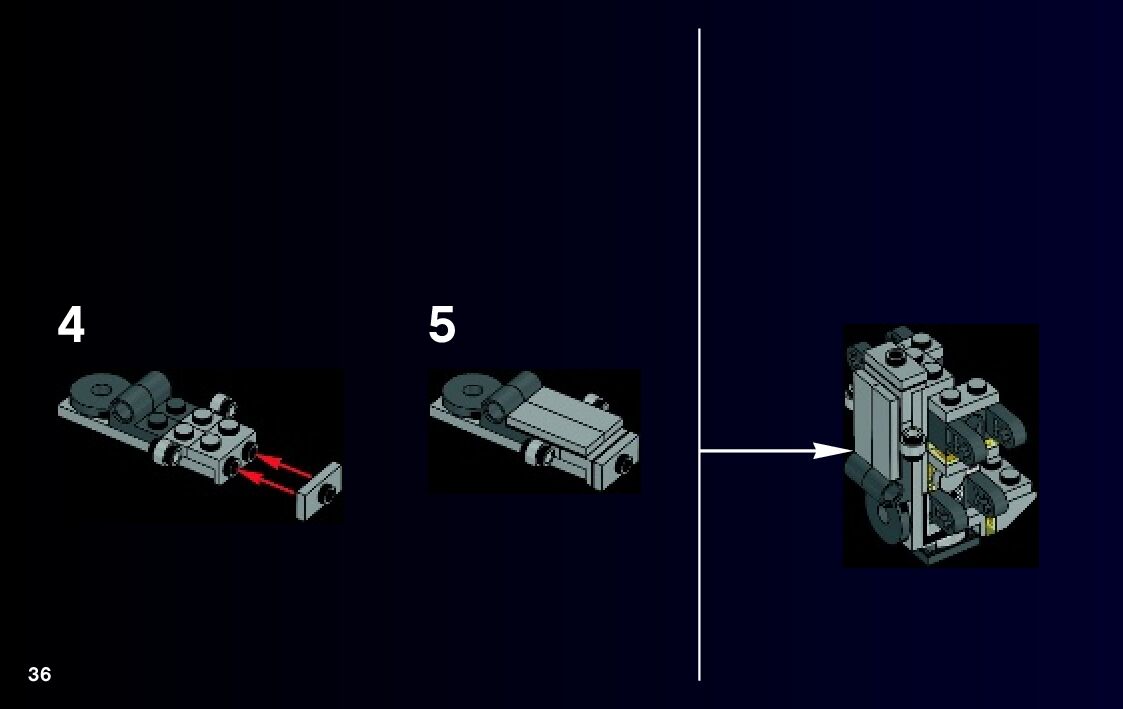 4

5

36