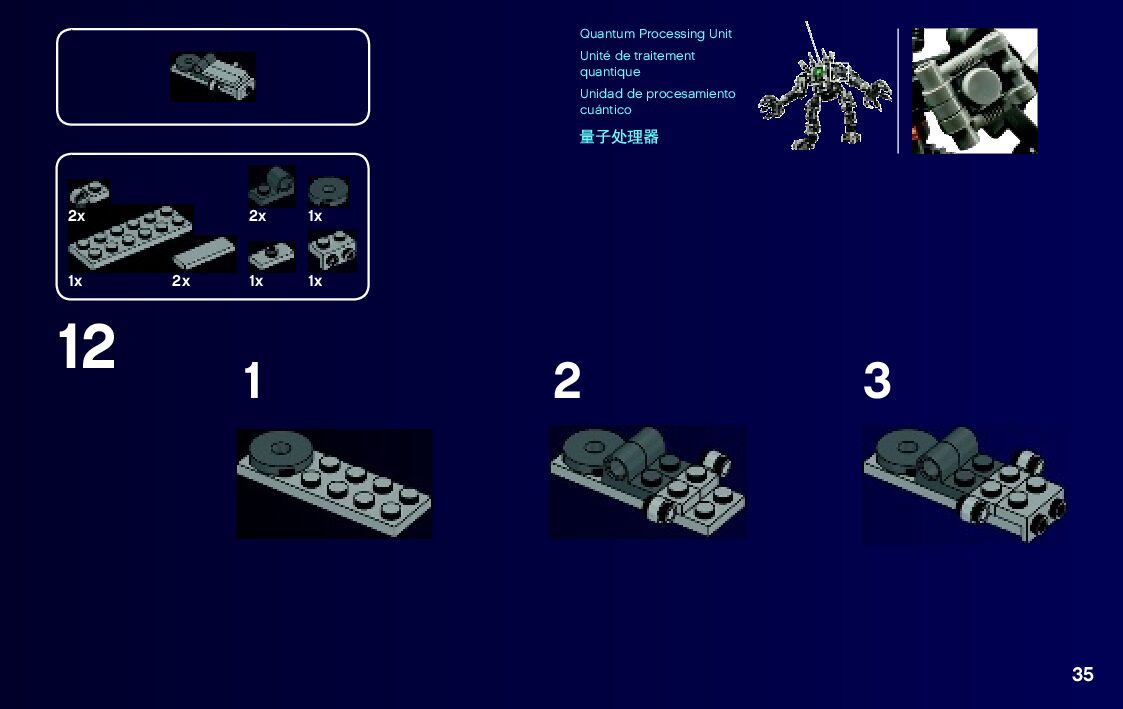 Quantum Processing Unit
Unité de traitement quantique
Unidad de procesamiento cuántico
量子处理器

2x
2x
1x
1x
2x
1x
1x

12

1

2

3

35