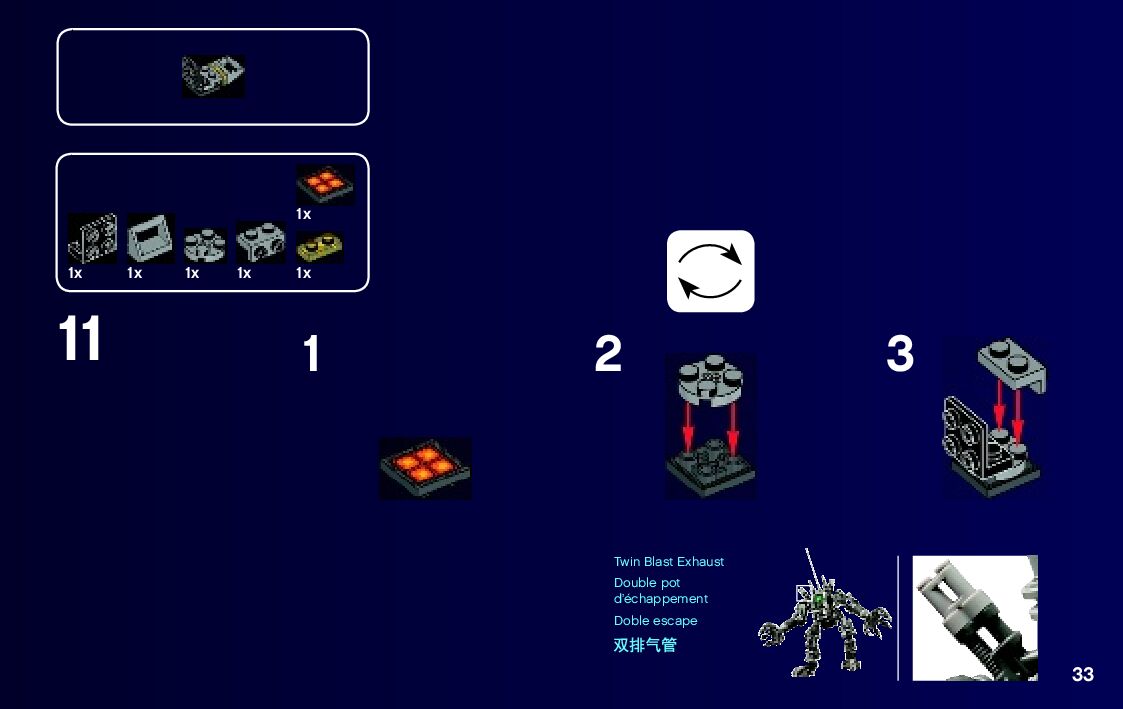 1x

1x 1x 1x 1x 1x

11

1

2

3

Twin Blast Exhaust
Double pot d'échappement
Doble escape
双排气管

33