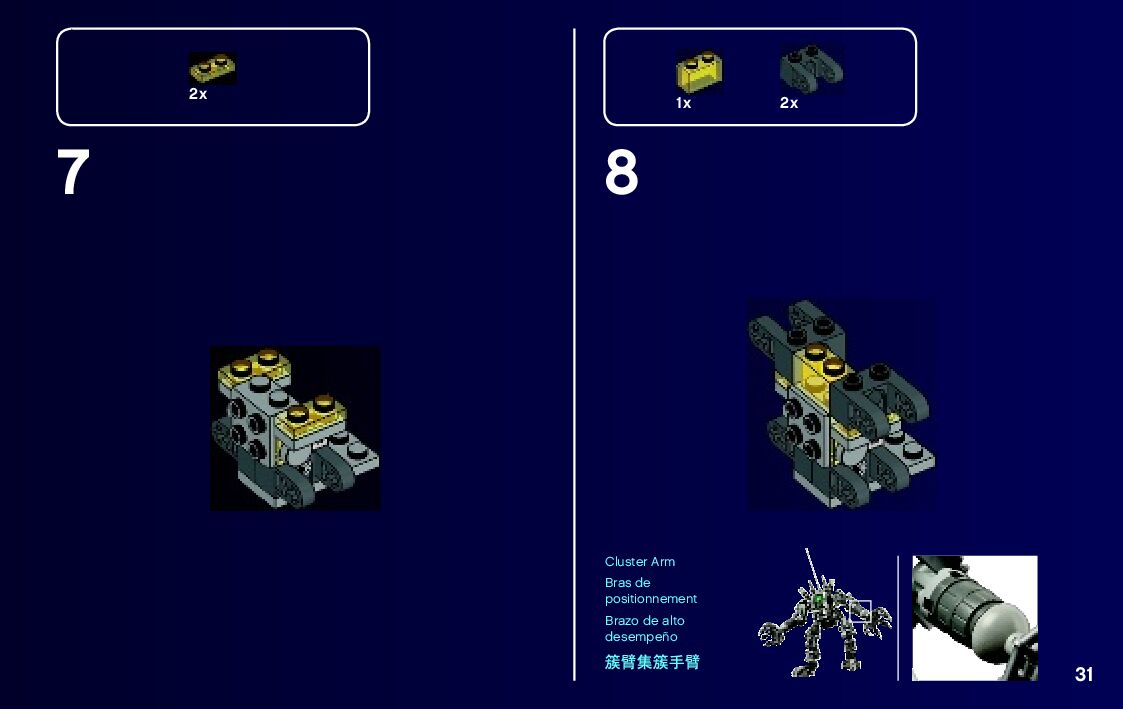 2x

7

1x 2x

8

Cluster Arm

Bras de positionnement

Brazo de alto desempeño

簇臂集簇手臂

31