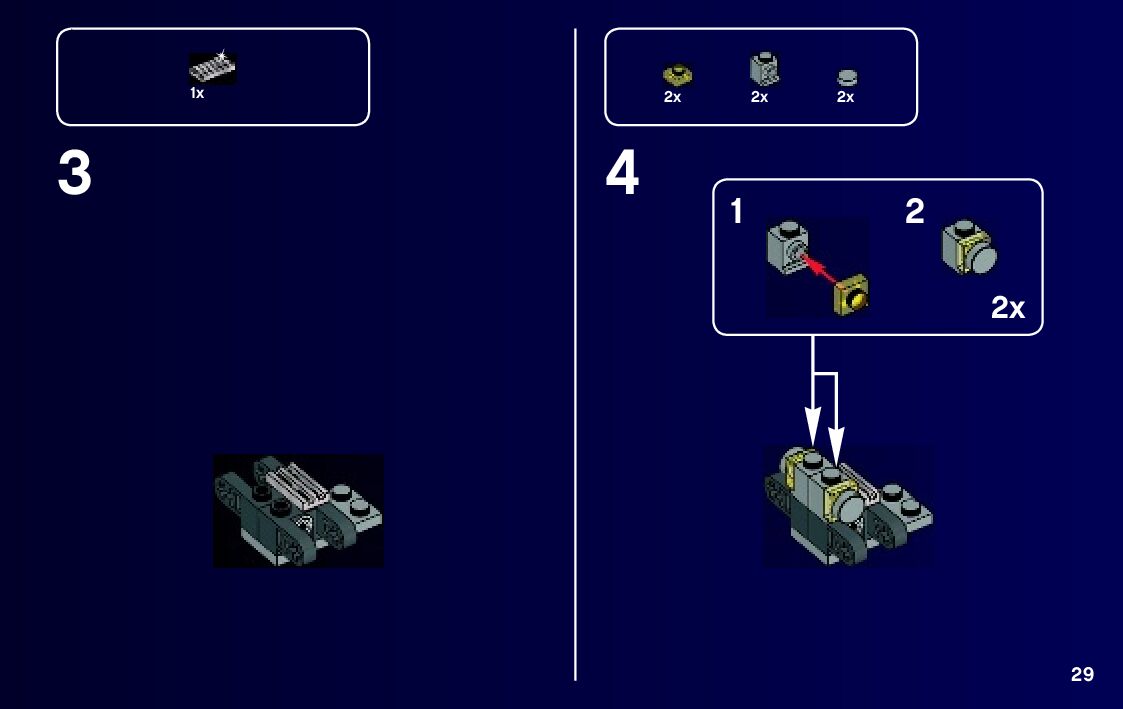 1x

3

2x 2x 2x

4

1

2

2x

29