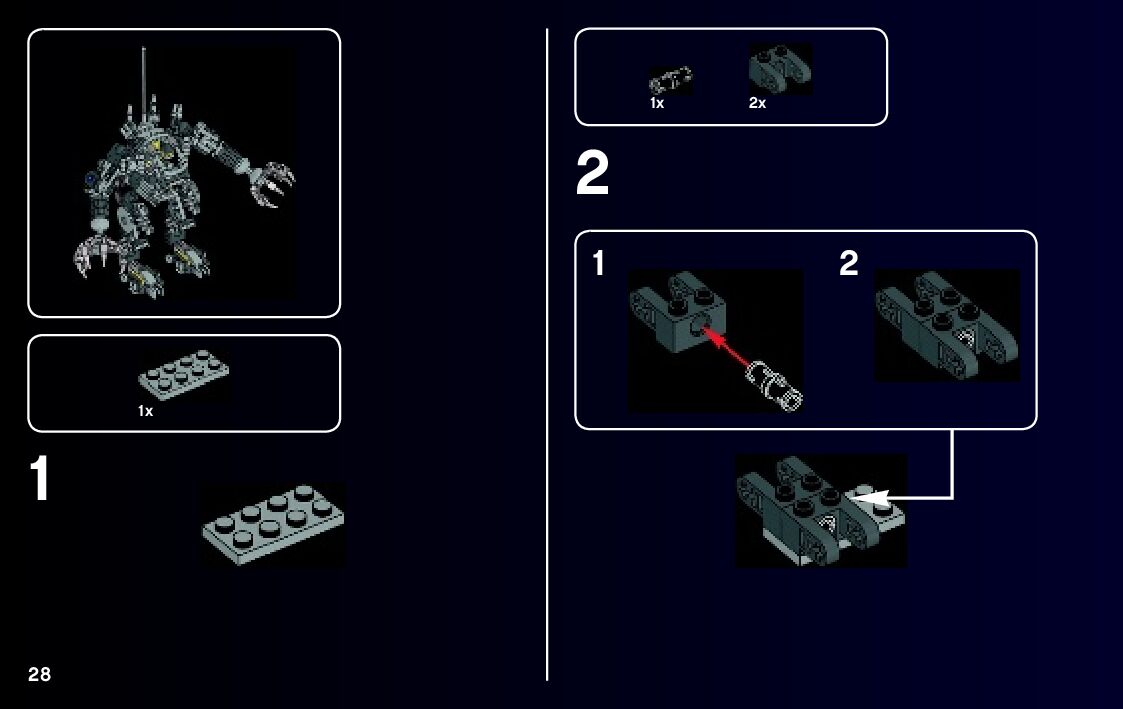 1x

1

28

1x 2x

2

1

2