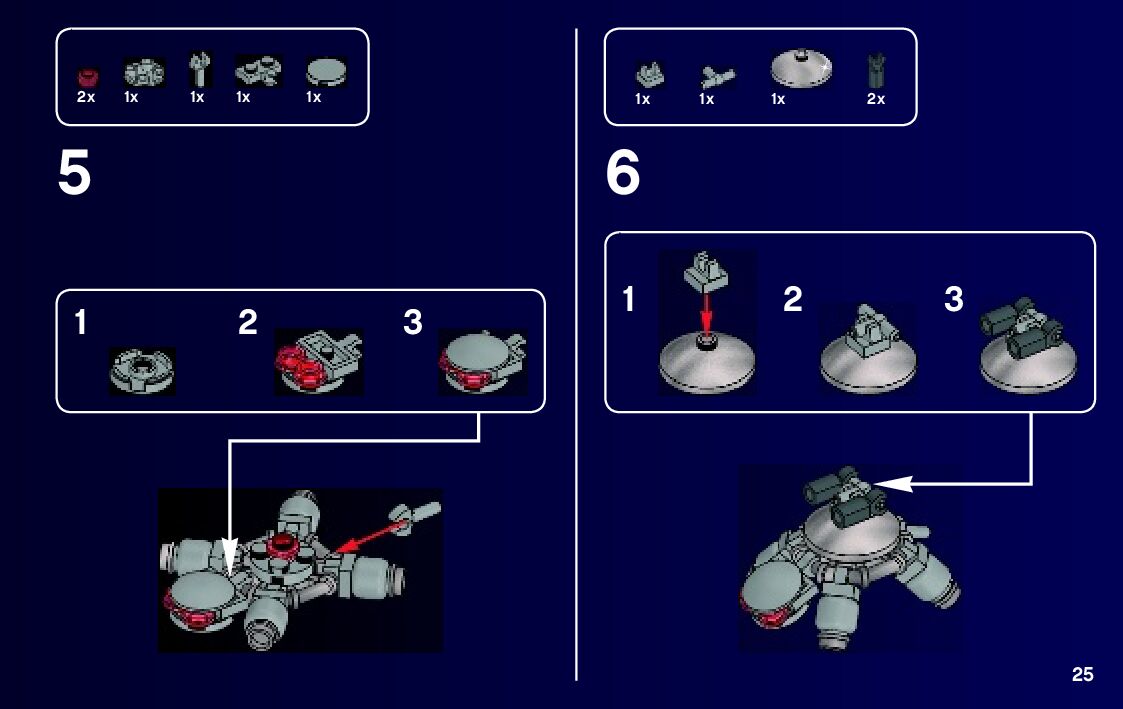 2x 1x 1x 1x 1x

5

1 2 3

1x 1x 1x 2x

6

1 2 3

25