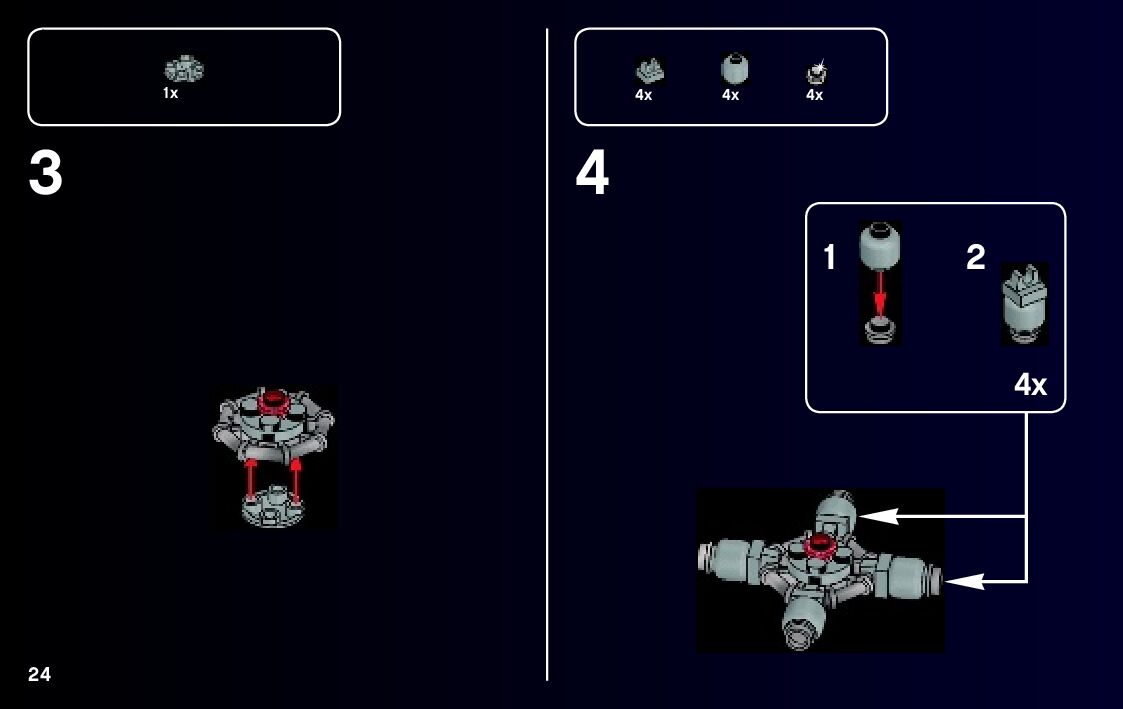 1x

3

24

4x 4x 4x

4

1 2

4x