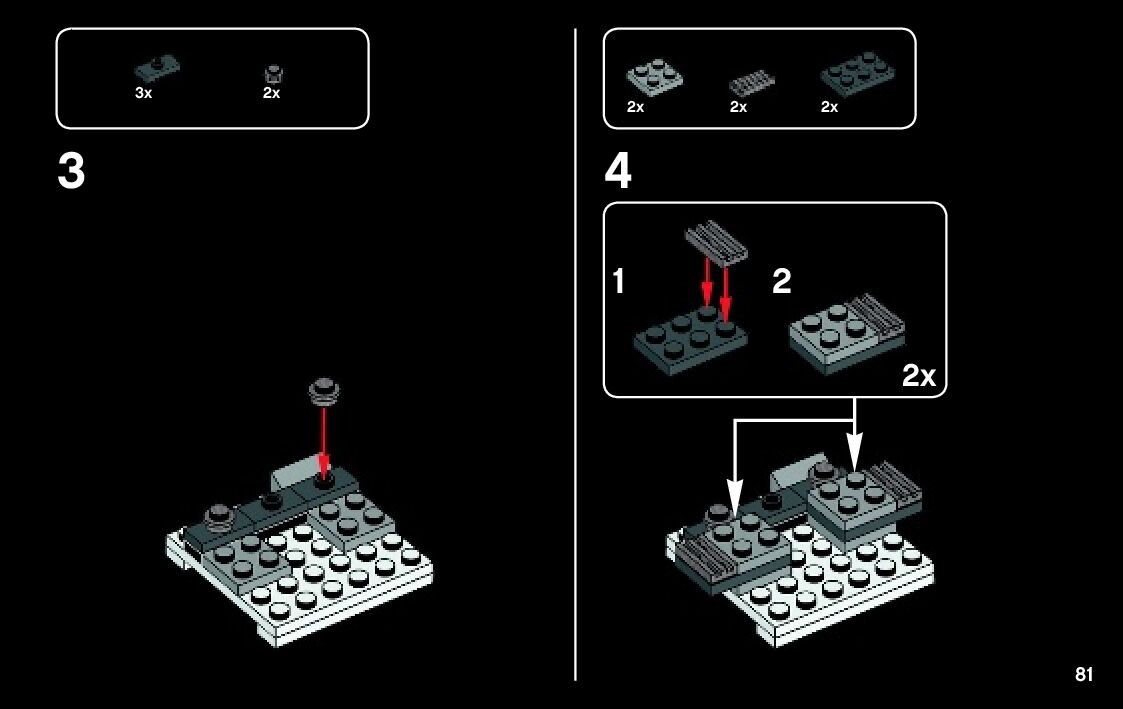 3x
2x

3

2x
2x
2x

4

1
2
2x

81