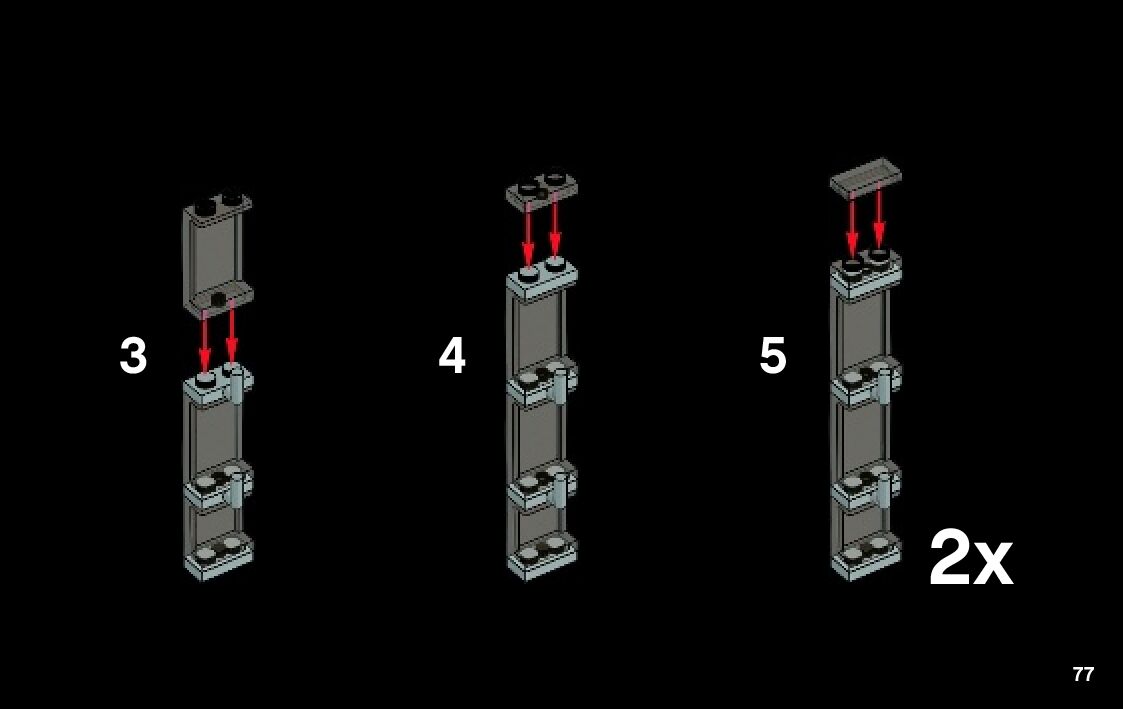 3

4

5

2x

77