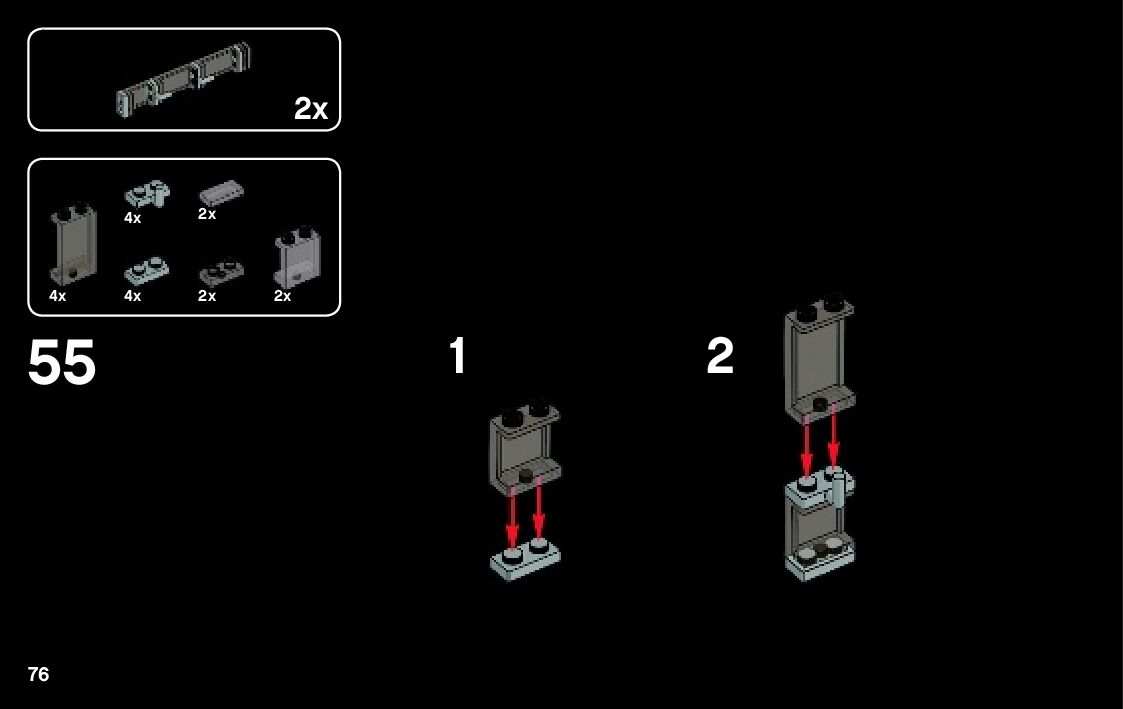 2x

4x
2x
4x
4x
2x
2x

55

1

2

76