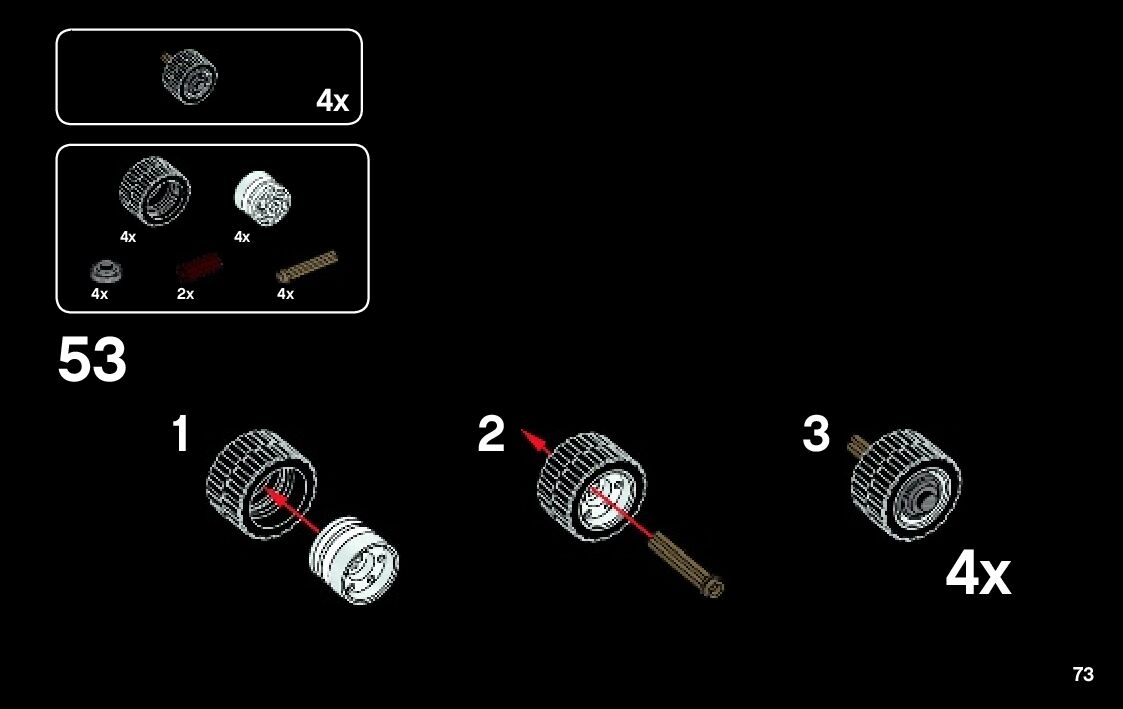 4x

4x
4x
4x
2x
4x

53

1

2

3

4x

73