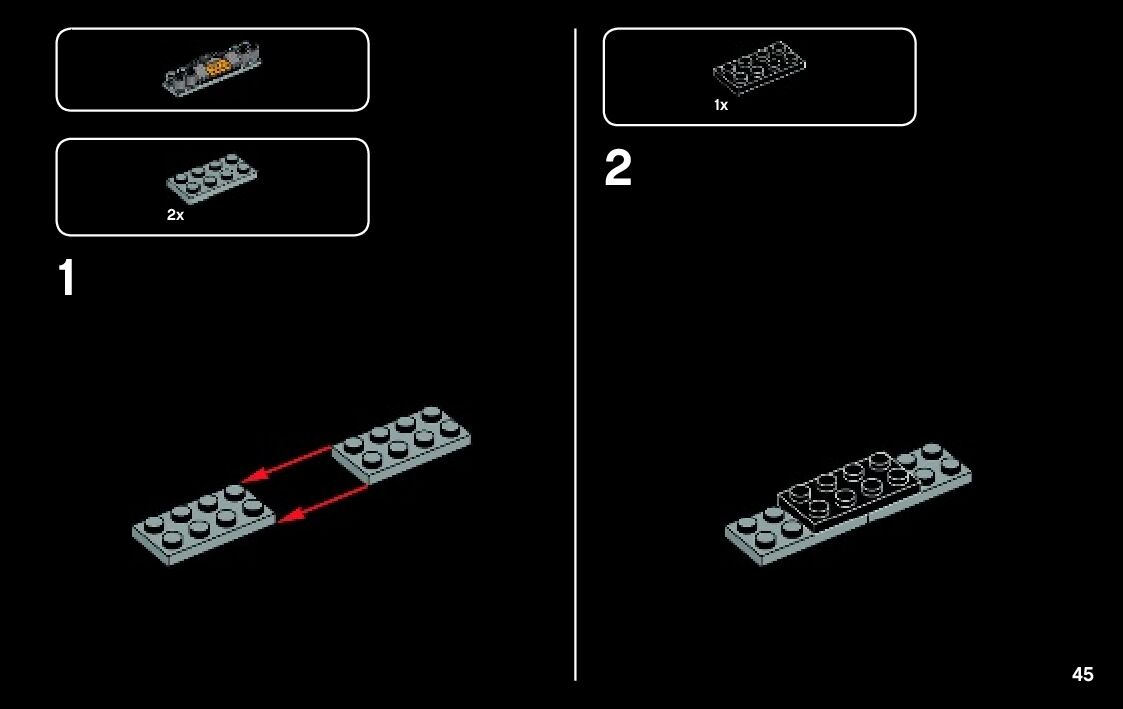 2x

1

1x

2

45