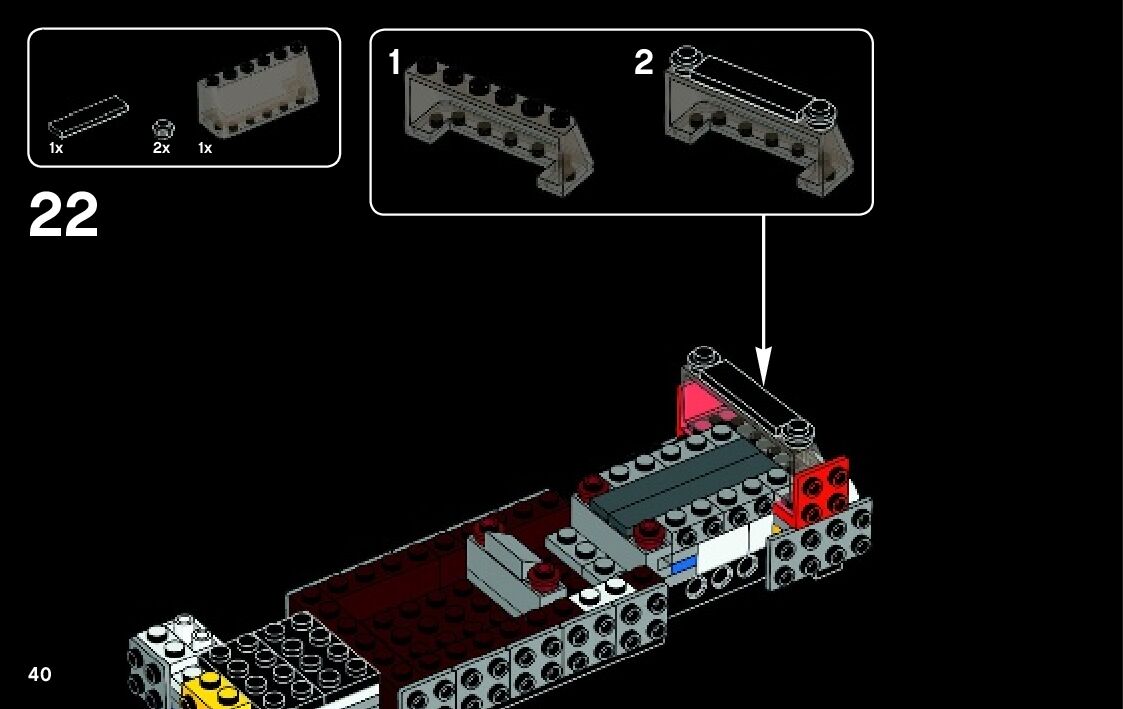 1x
2x
1x

22

1

2

40