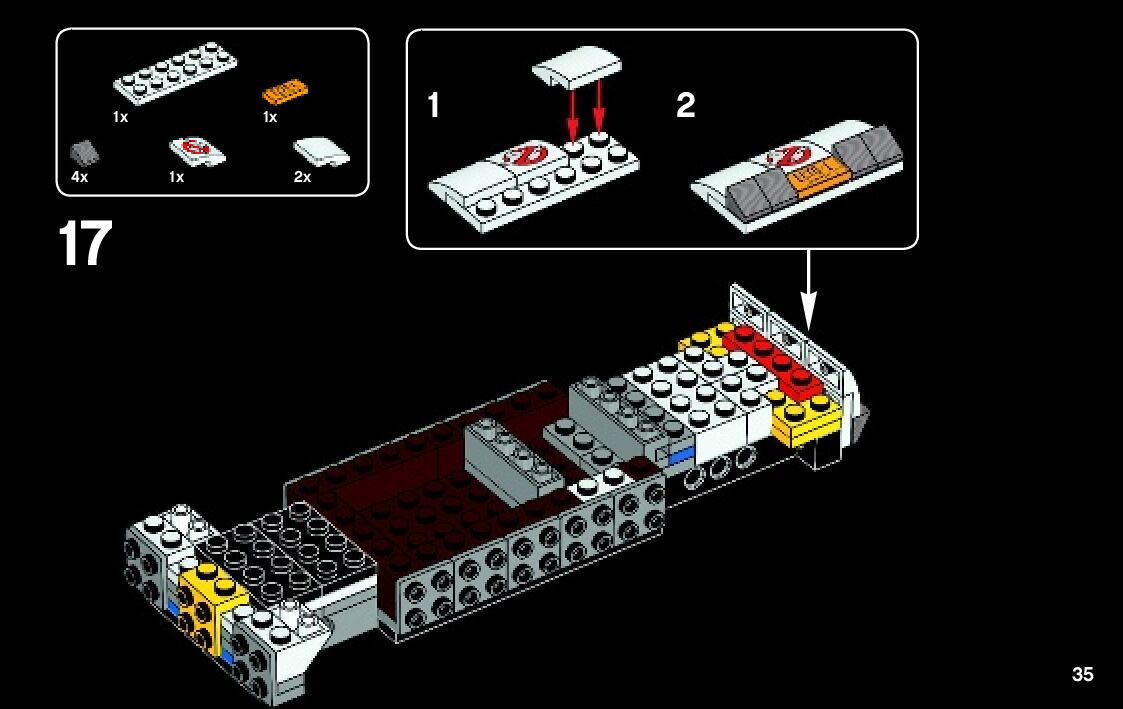 1x
1x
4x
1x
2x

17

1
2

35