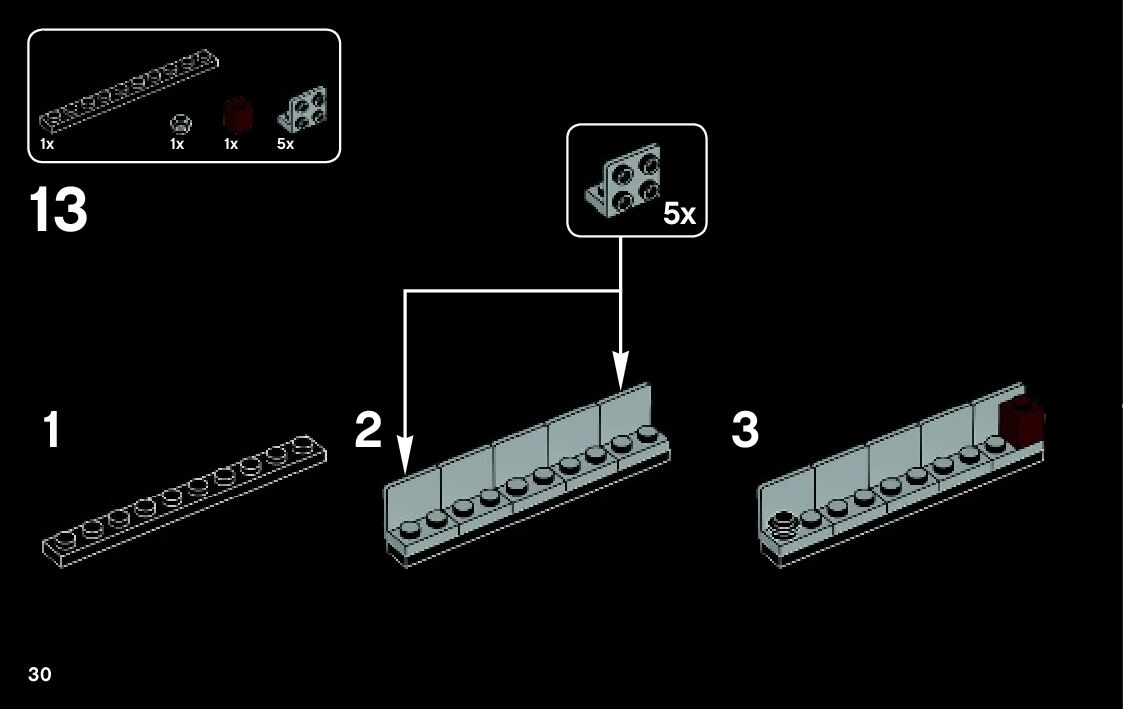 1x 1x 1x 5x

13

5x

1

2

3

30