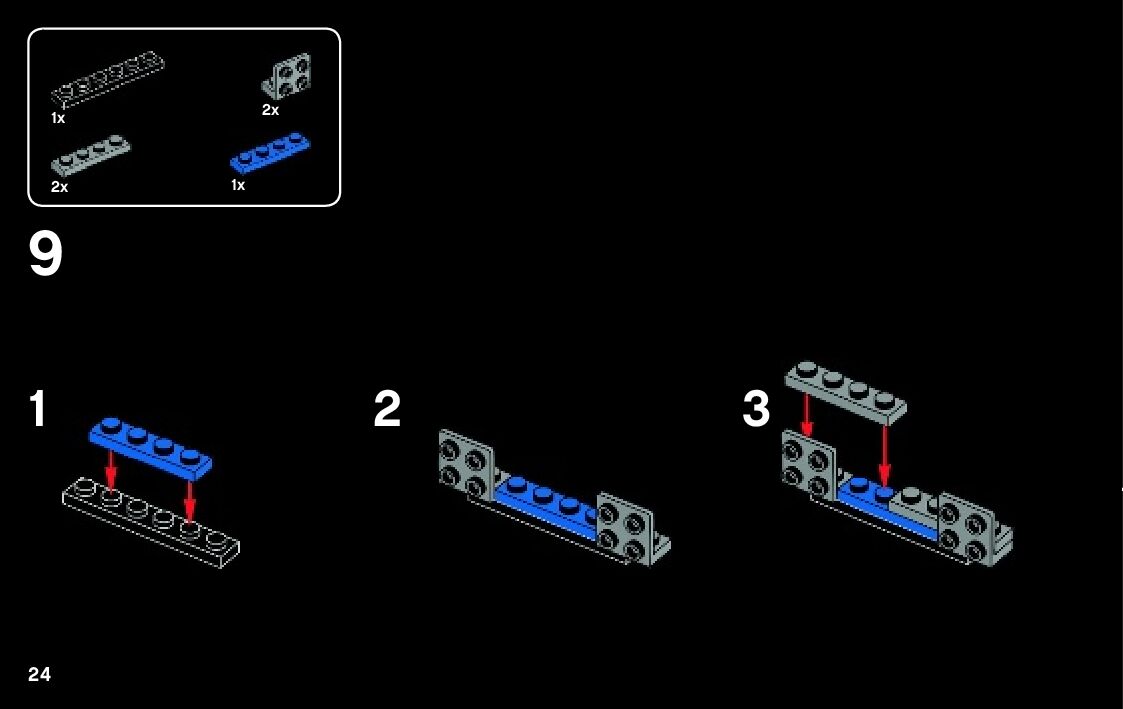 1x

2x

2x

1x

9

1

2

3

24