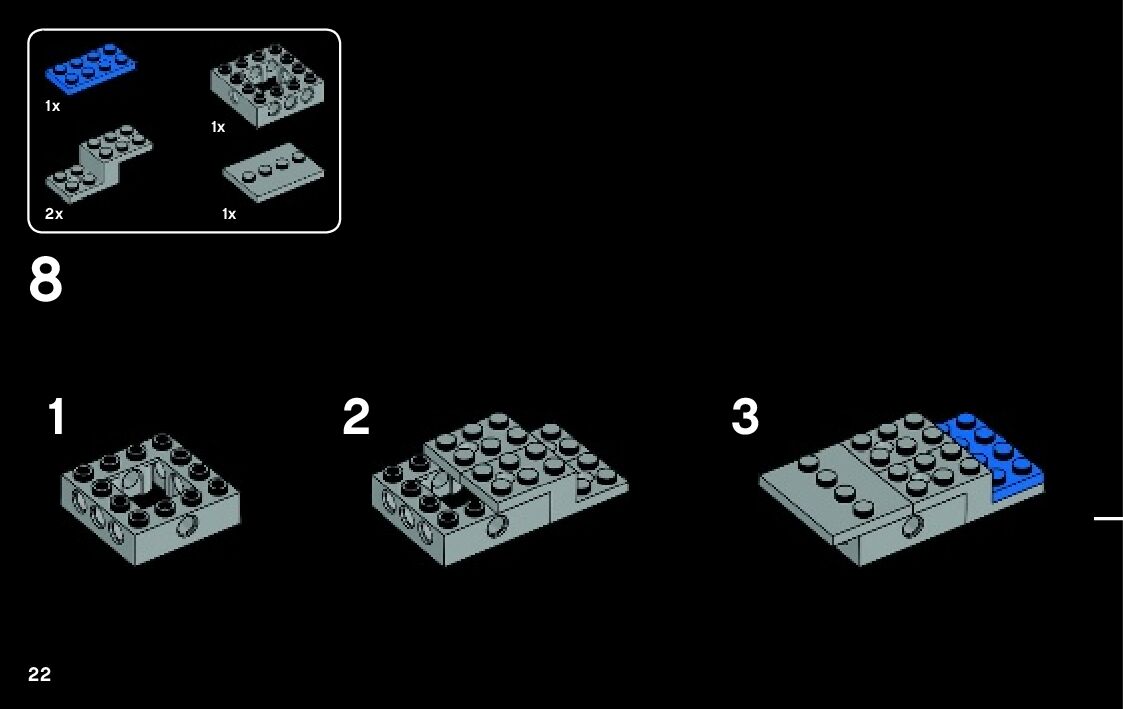 1x

1x

2x

1x

8

1

2

3

22