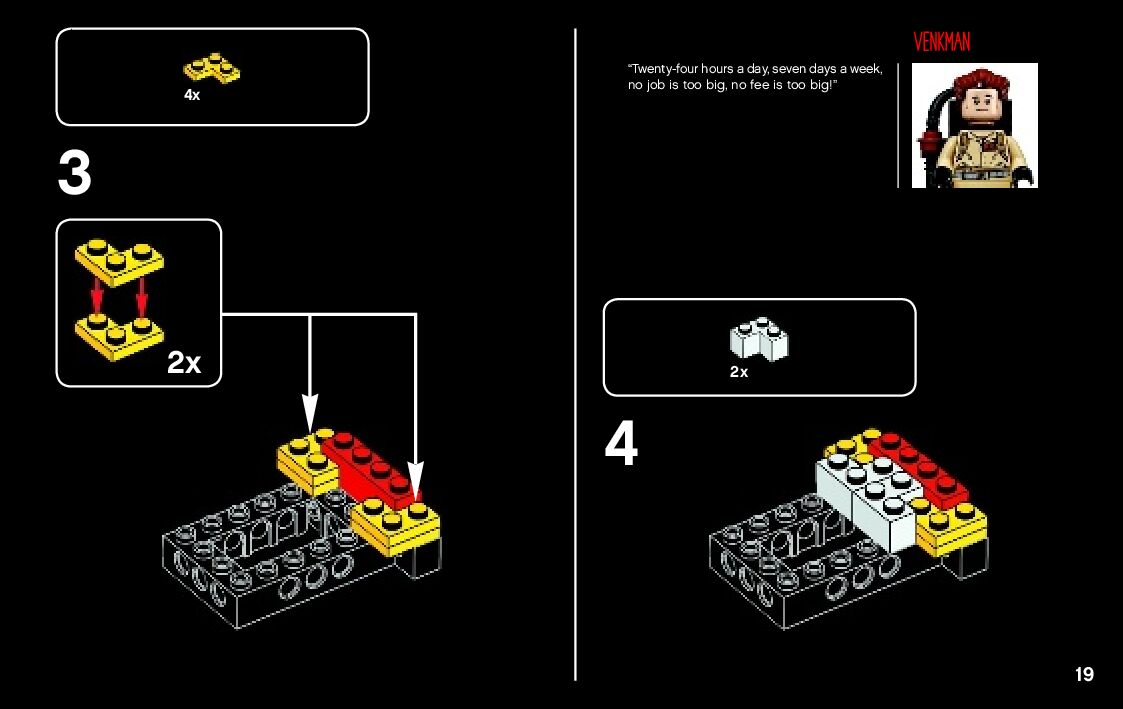 4x

3

2x

VENKMAN

"Twenty-four hours a day, seven days a week, no job is too big, no fee is too big!"

2x

4

19