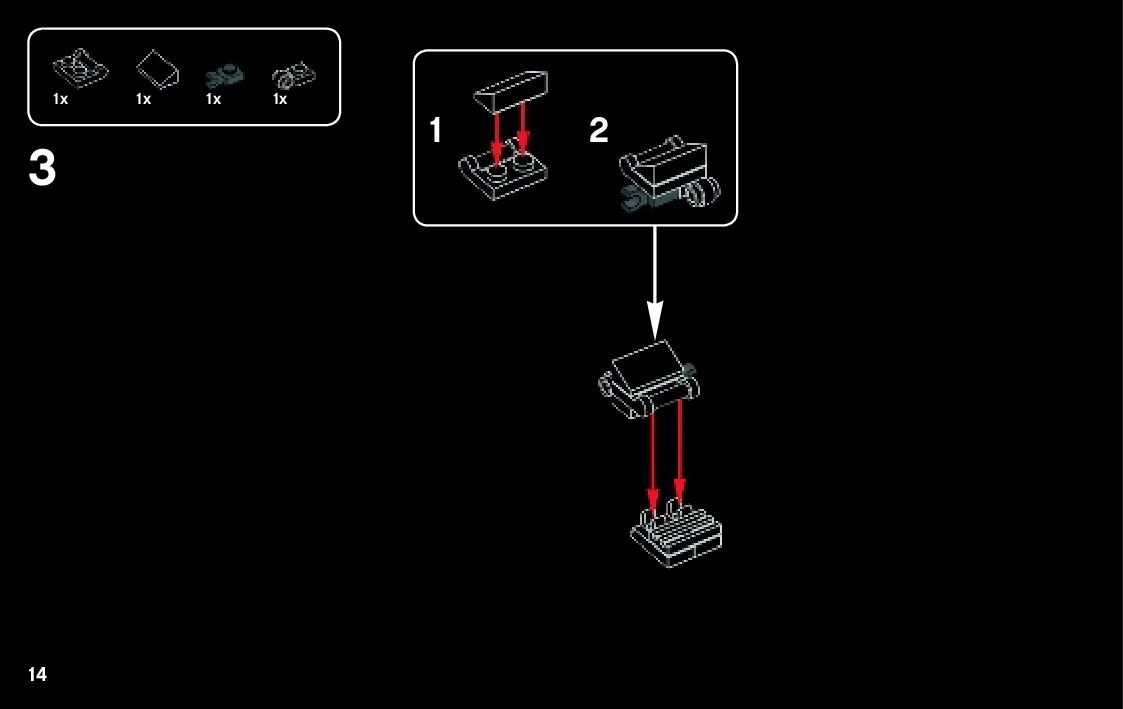 1x 1x 1x 1x

3

1

2

14