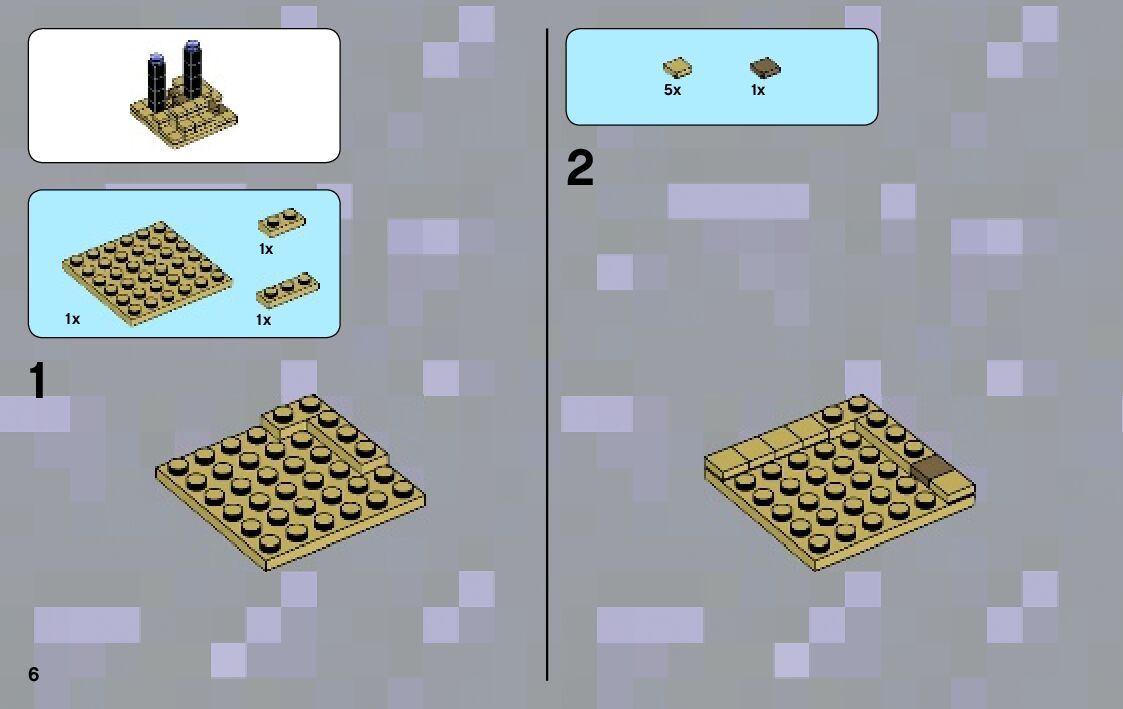 1x

1x

1x

1

5x

1x

2

6