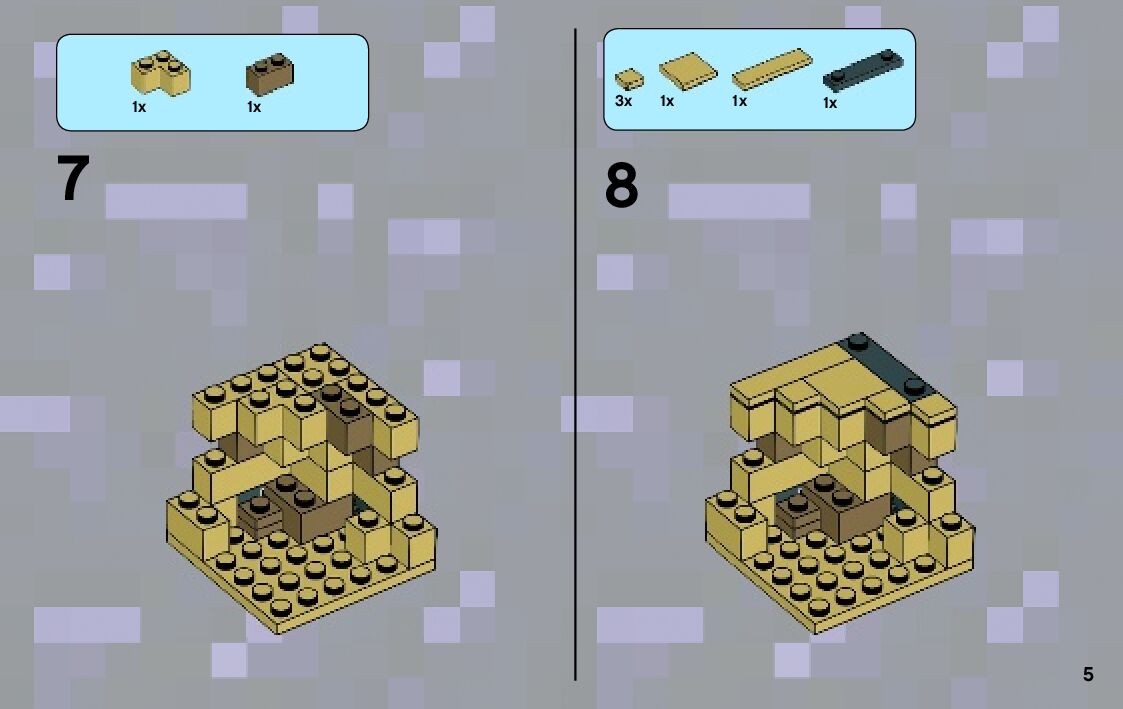 1x 1x

7

3x 1x 1x 1x

8

5