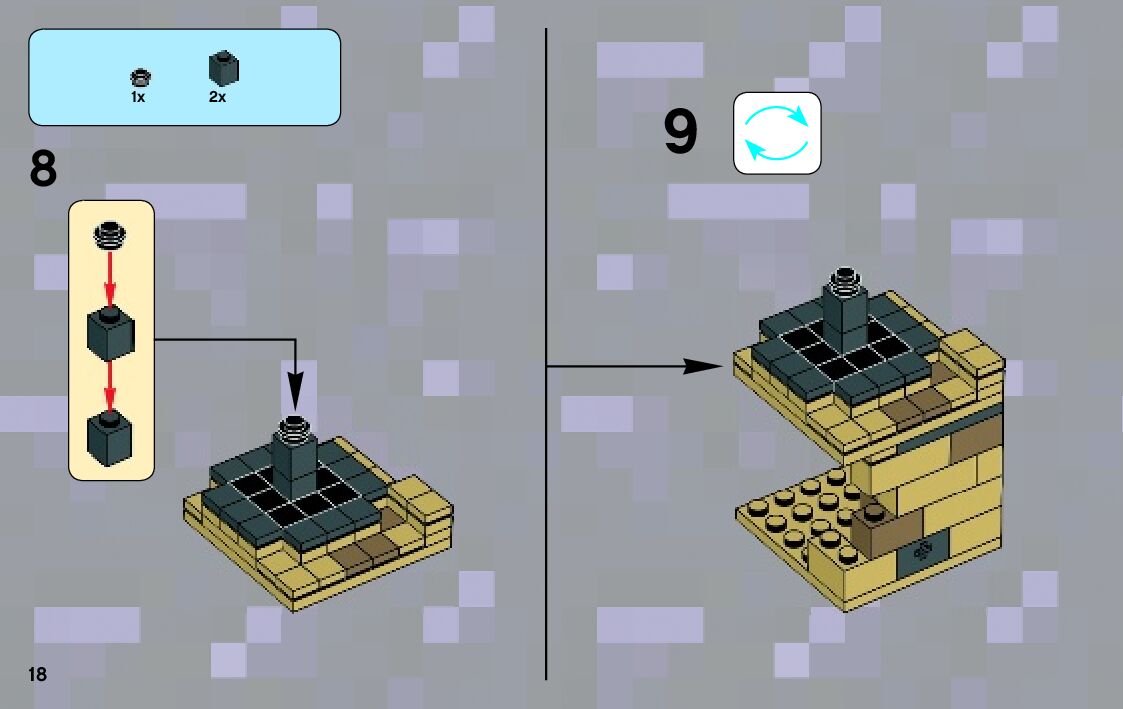 1x
2x
8
9
18