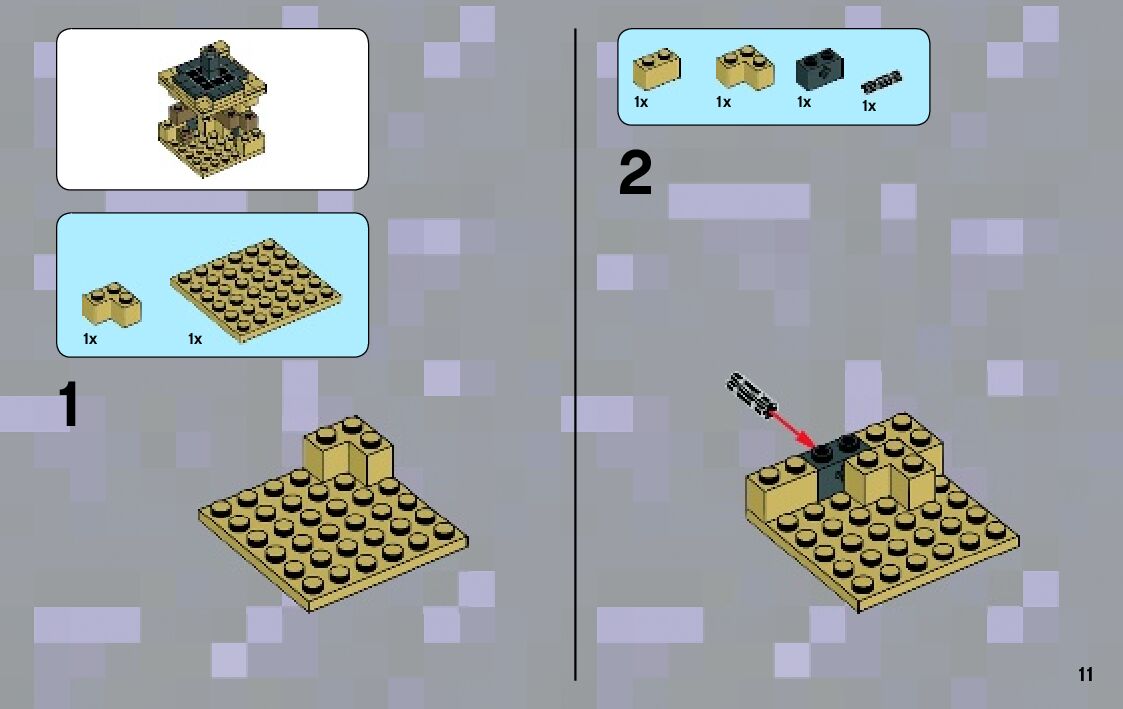 1x
1x

1

1x
1x
1x
1x

2

11