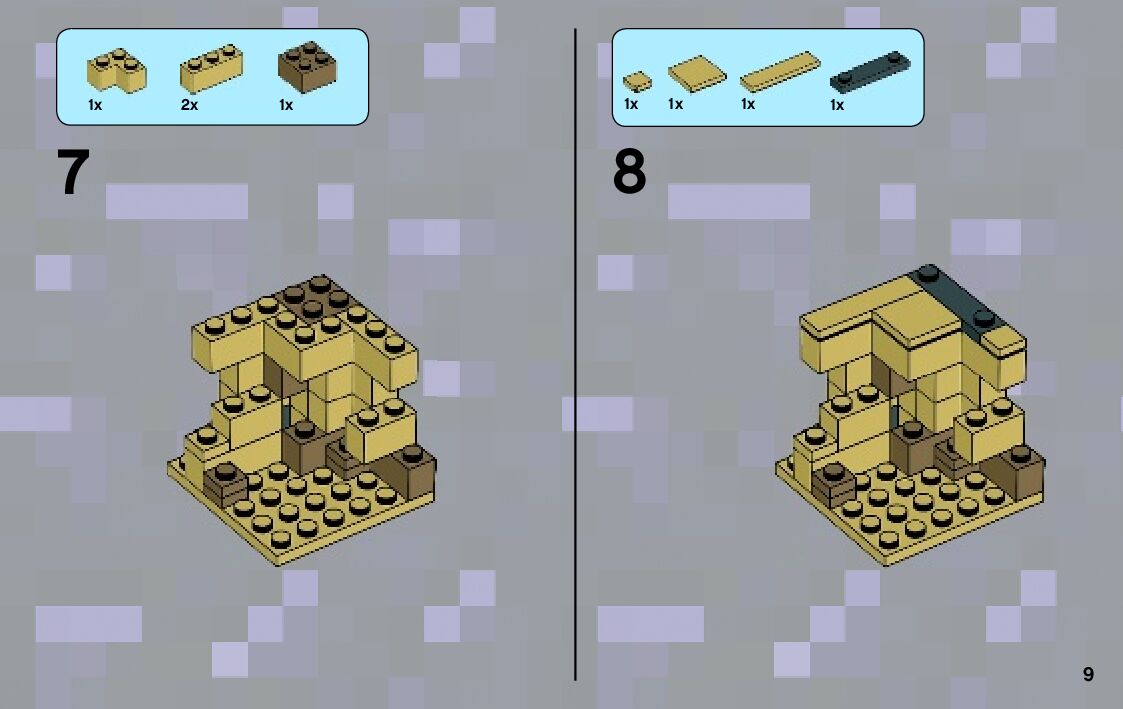 1x 2x 1x

7

1x 1x 1x 1x

8

9