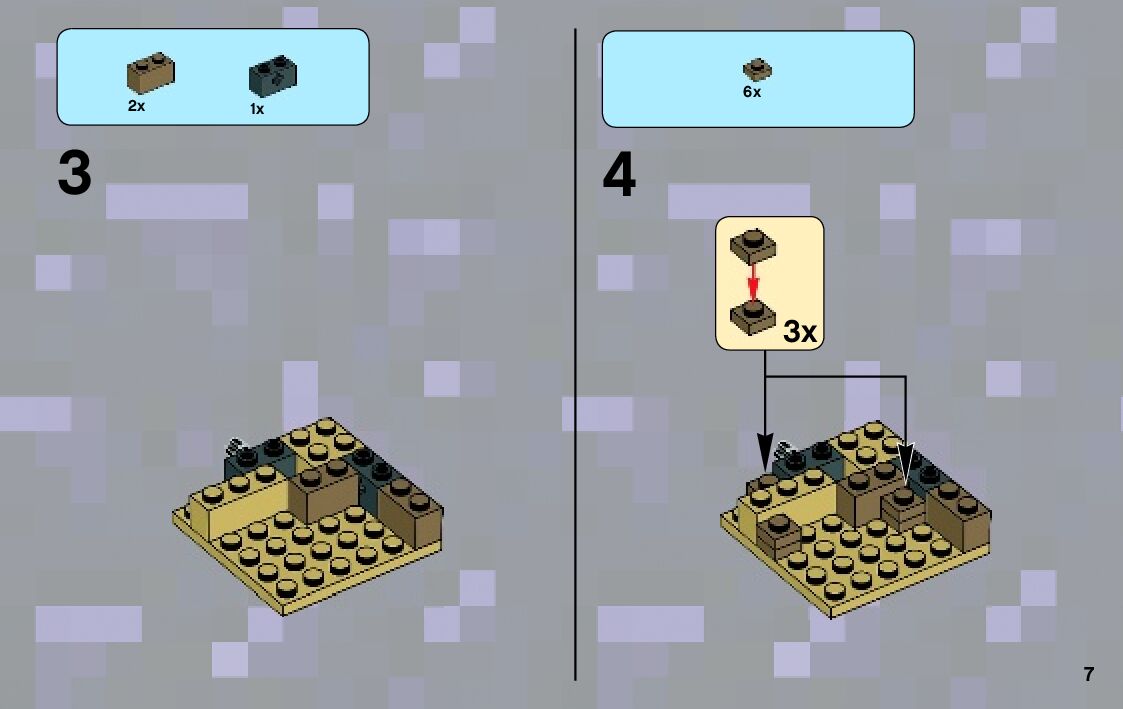 2x
1x

3

6x

4

3x

7