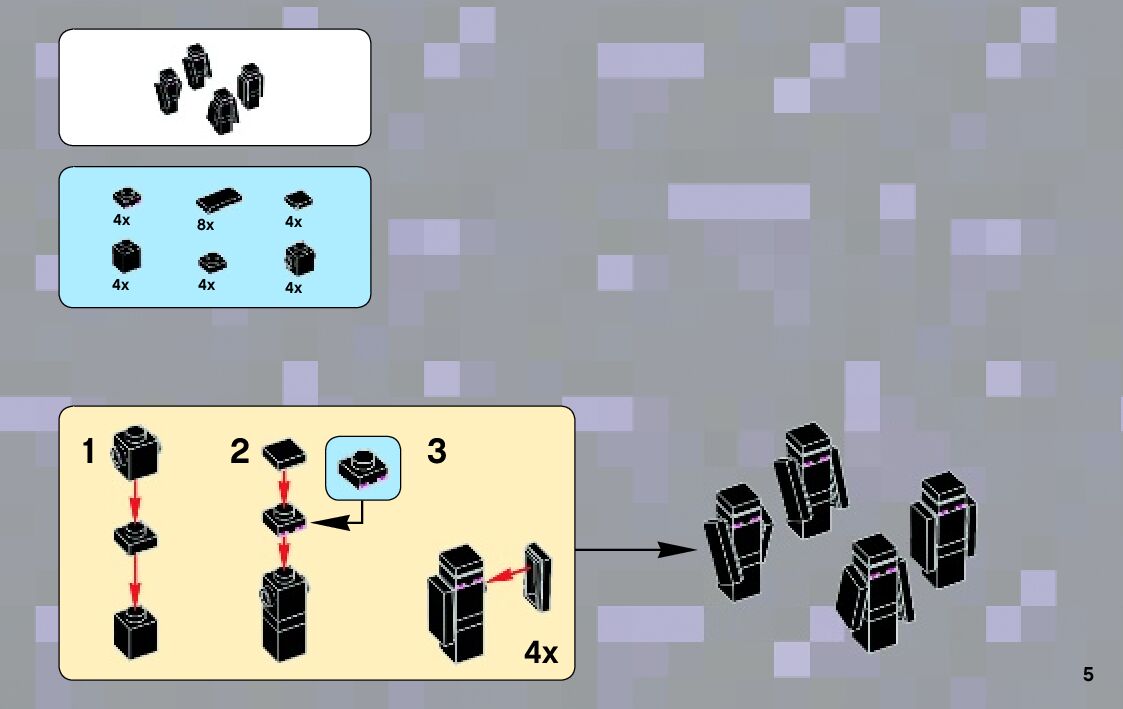 4x
8x
4x
4x
4x
4x

1
2
3
4x

5