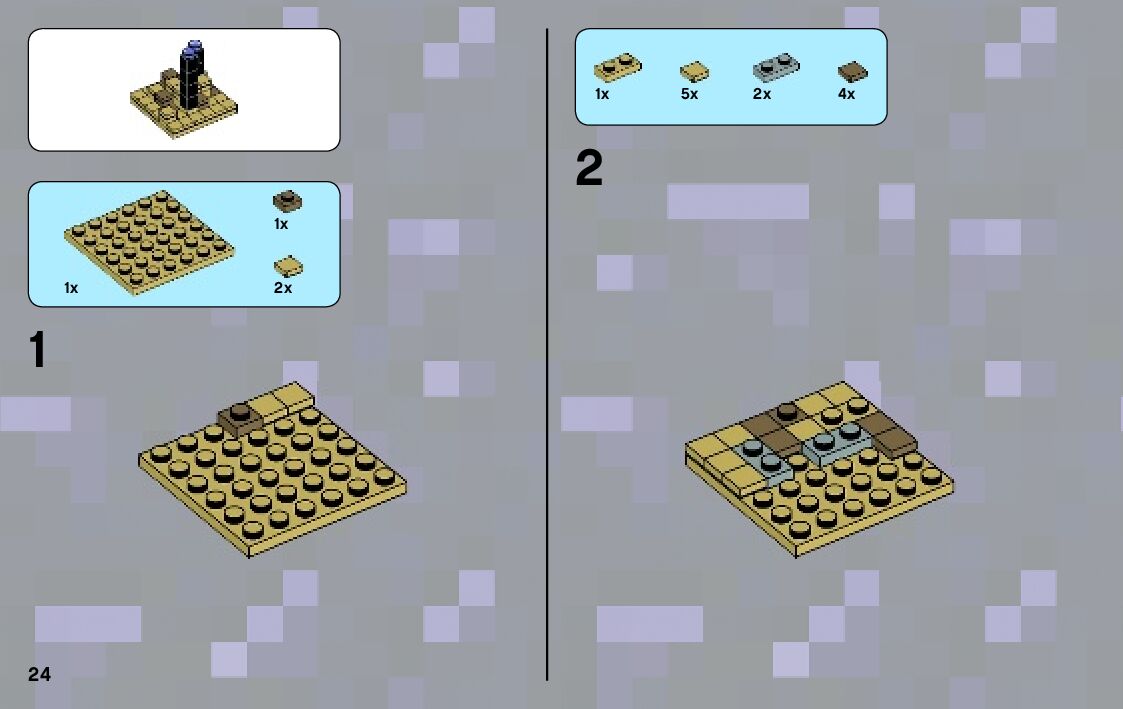 1x

1x

2x

1

1x

5x

2x

4x

2

24