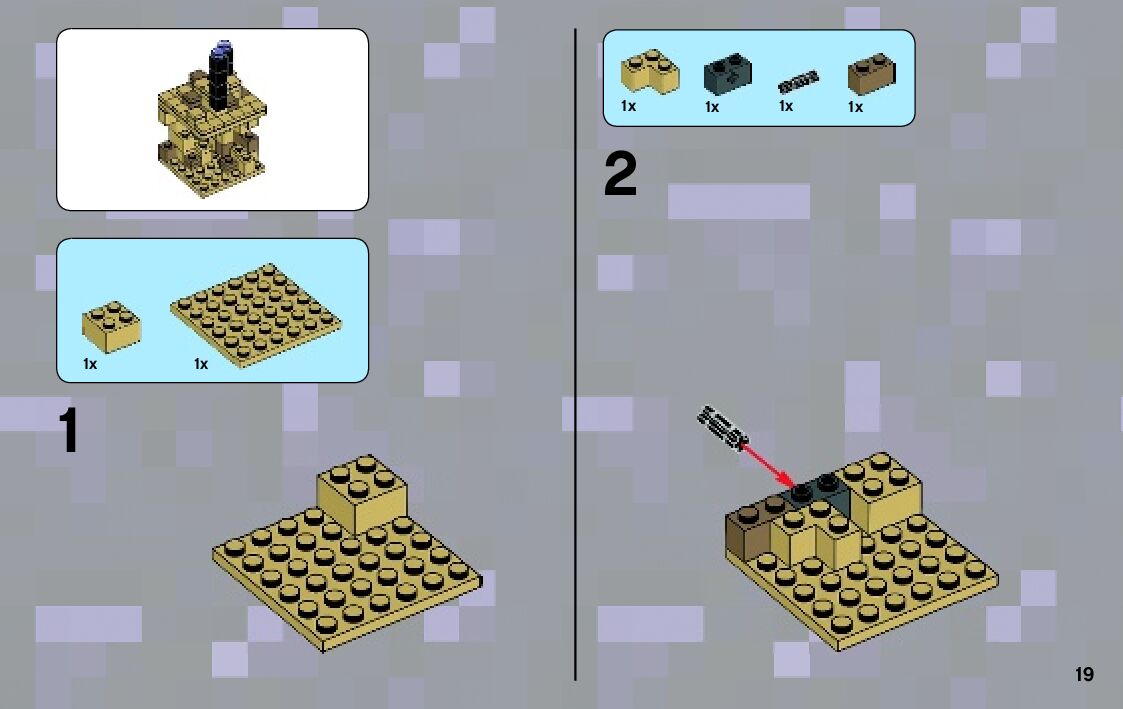 1x
1x

1

1x
1x
1x
1x

2

19