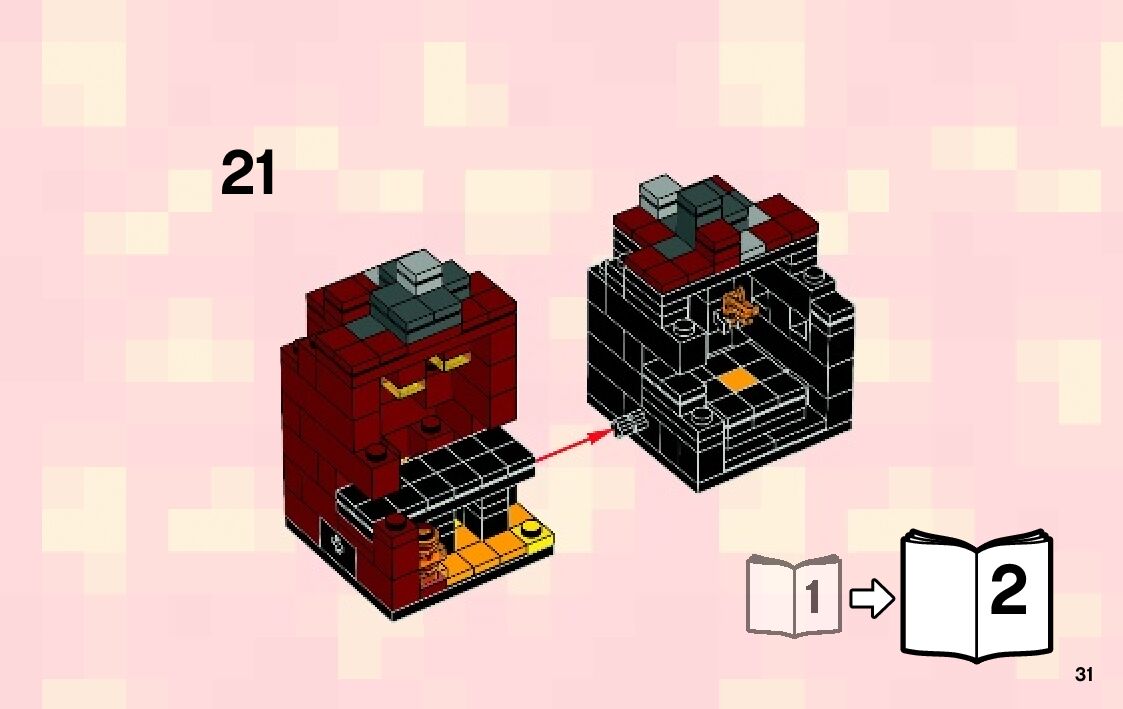 21

1

2

31