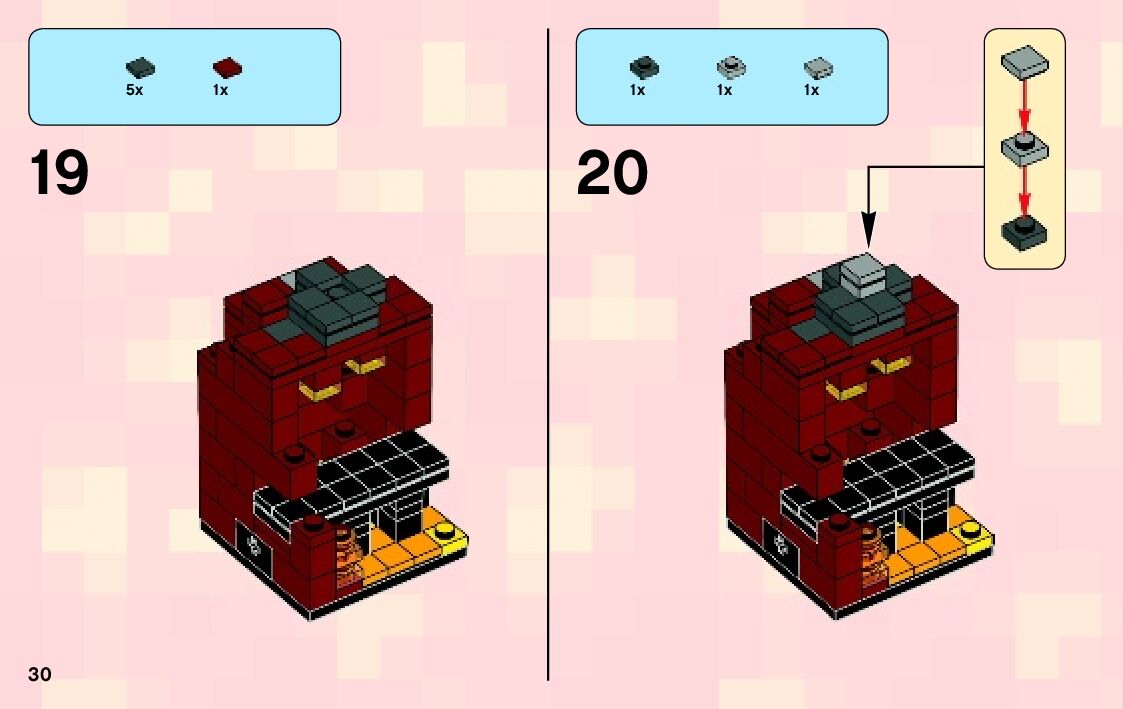 5x 1x

19

1x 1x 1x

20

30