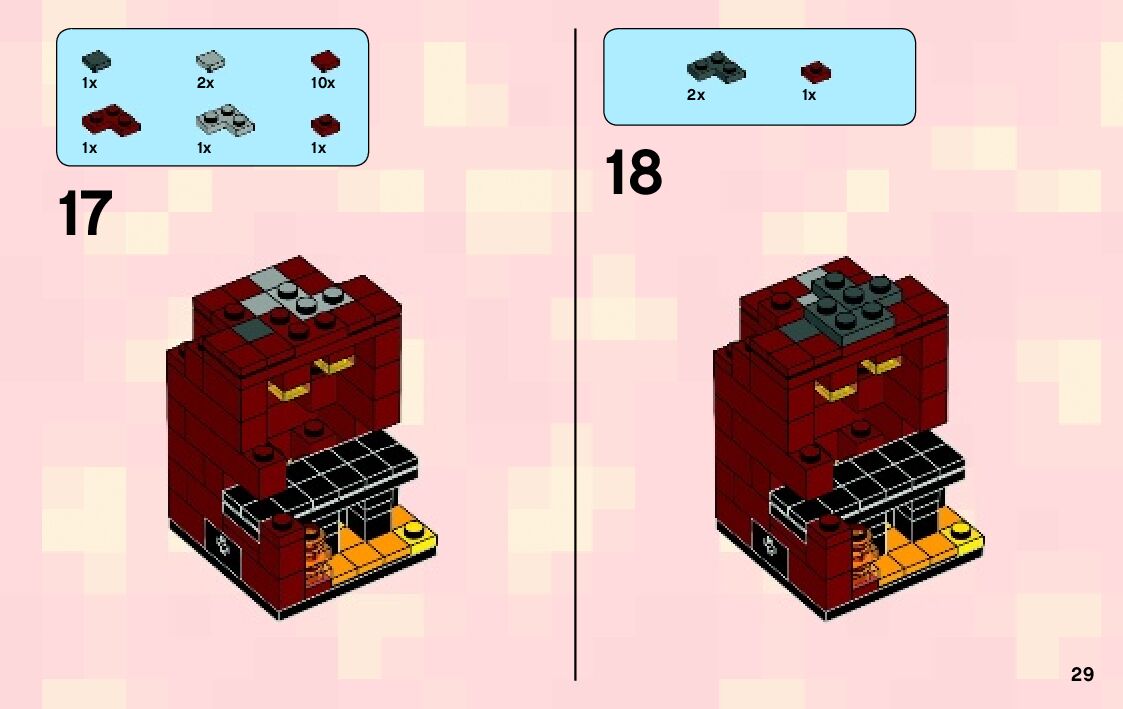 1x
2x
10x
1x
1x
1x

17

2x
1x

18

29