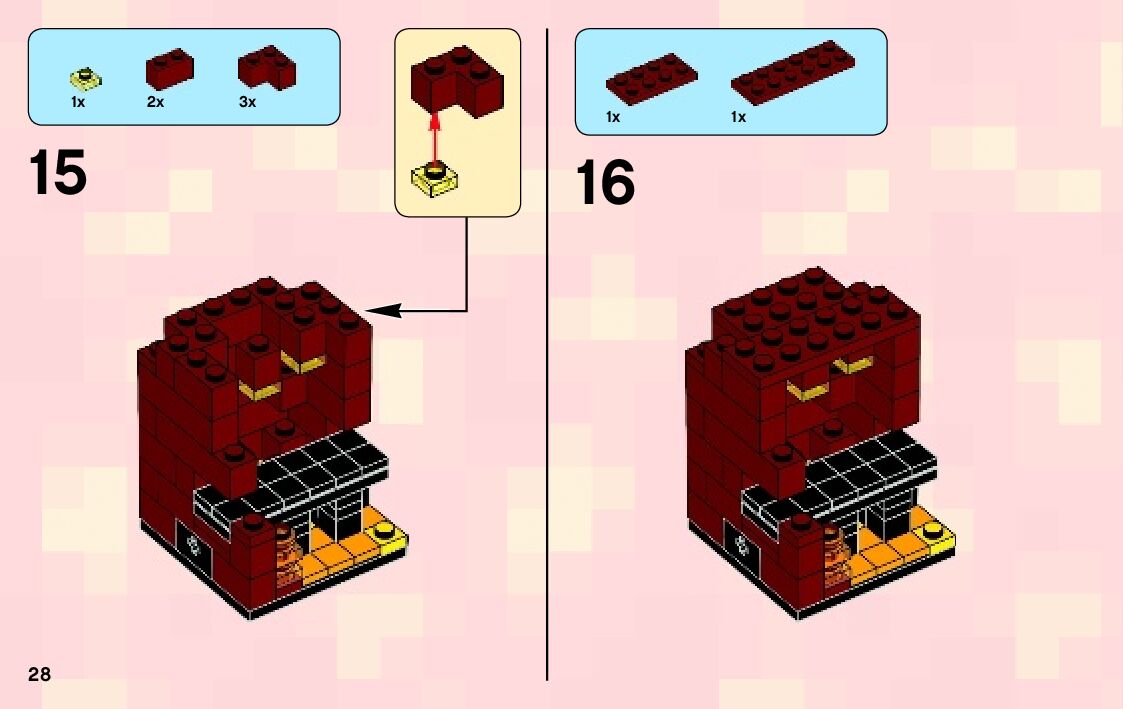 1x 2x 3x

15

1x 1x

16

28