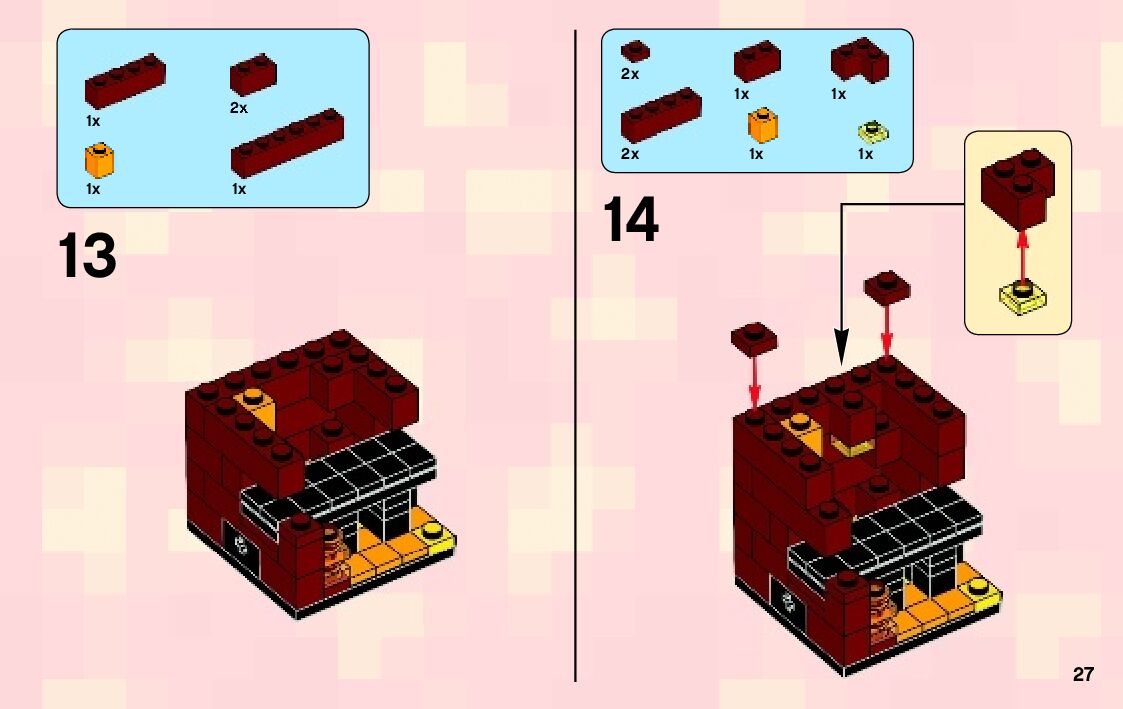 1x

2x

1x

1x

13

2x

1x

1x

2x

1x

1x

14

27