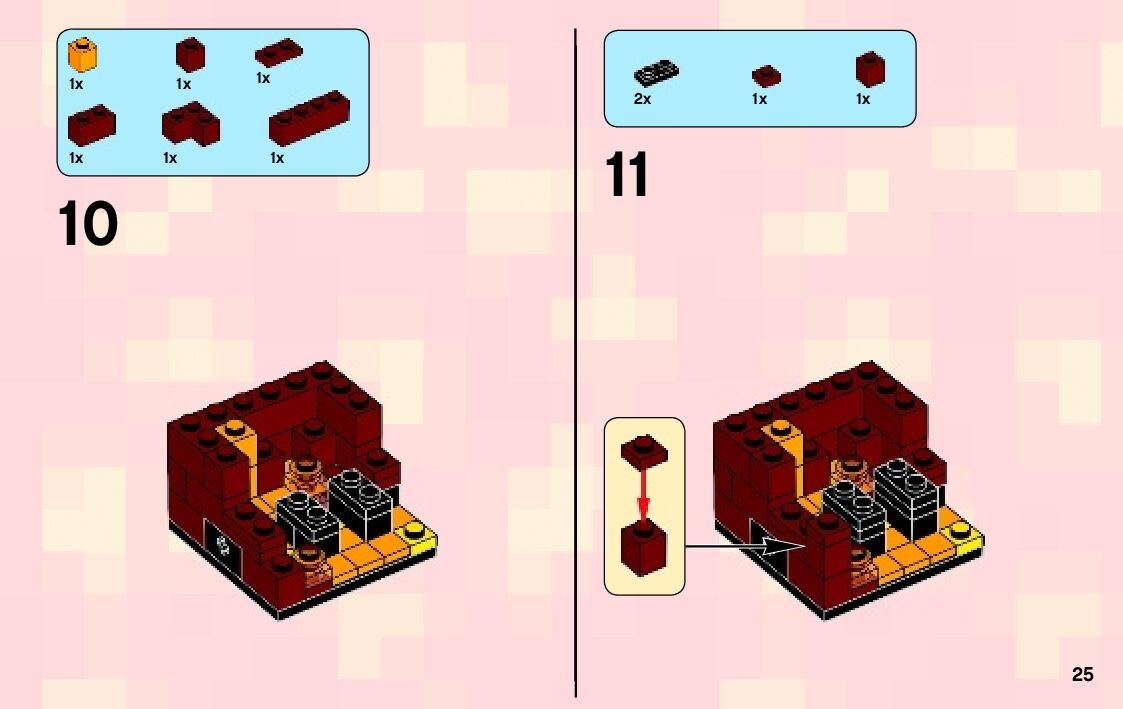 1x 1x 1x
1x 1x 1x

10

2x 1x 1x

11

25