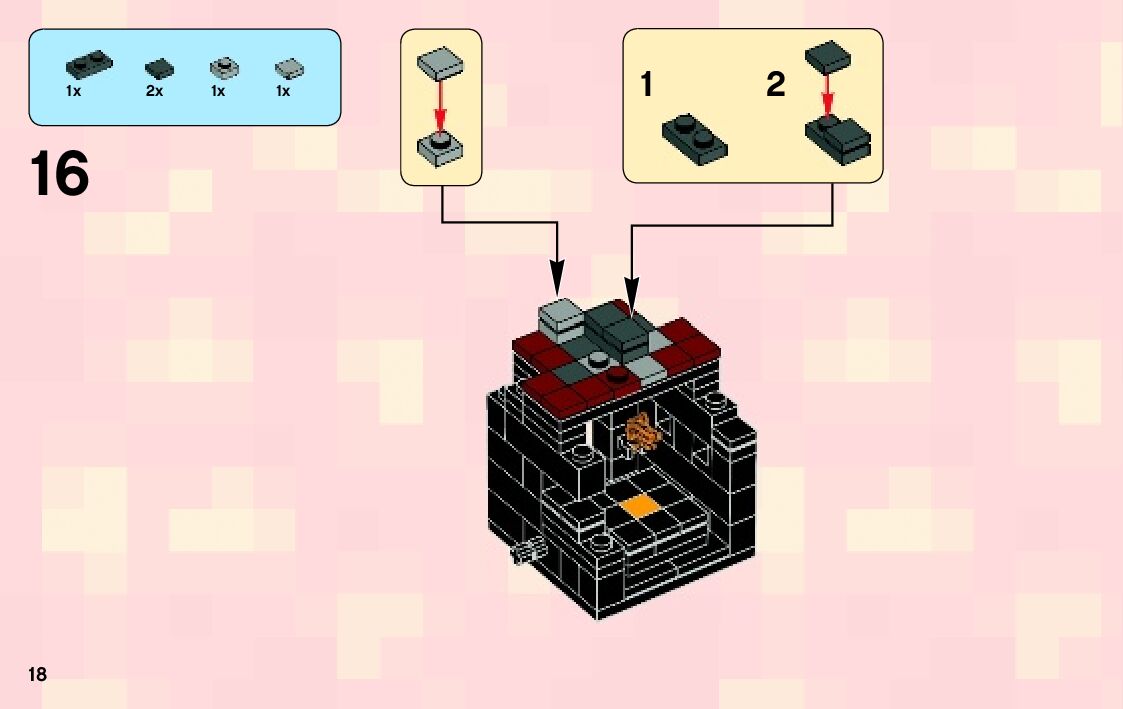 1x 2x 1x 1x

16

1 2

18