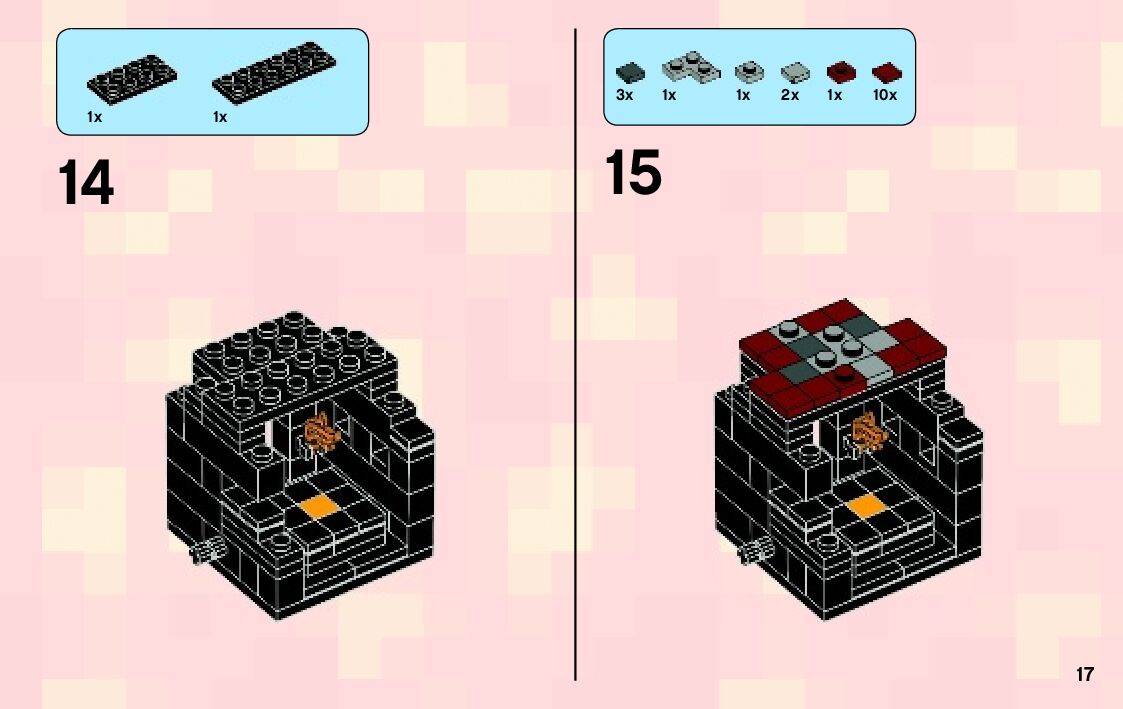 1x 1x

14

3x 1x 1x 2x 1x 10x

15

17