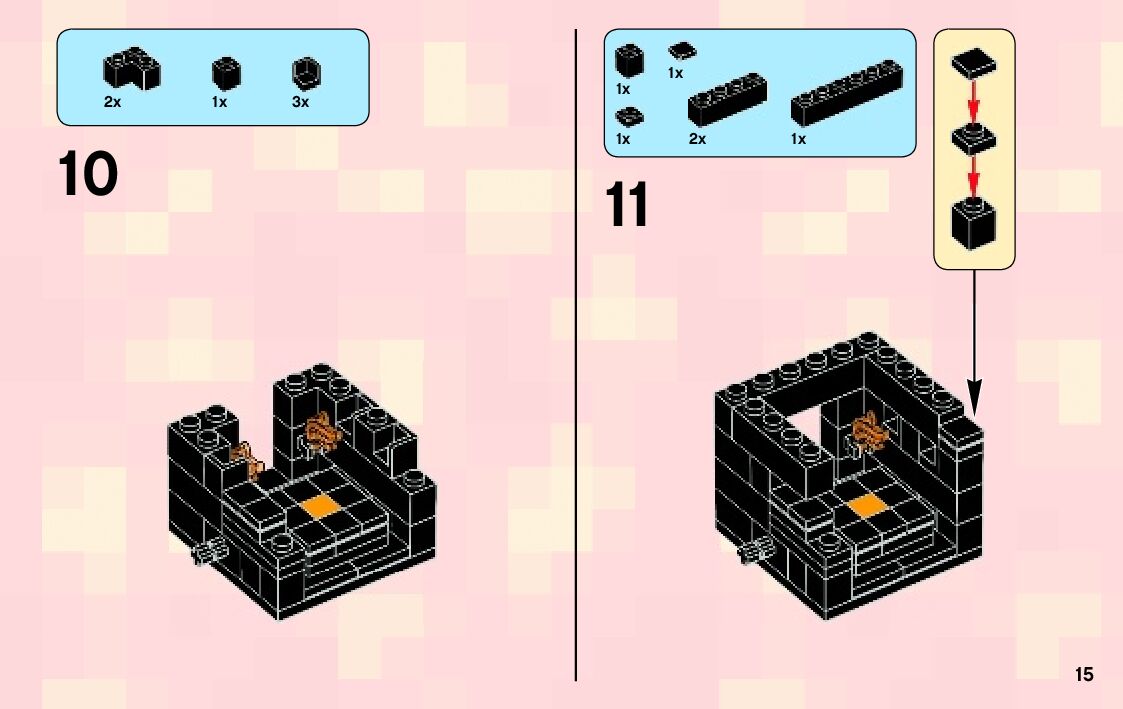 2x 1x 3x

10

1x 1x
1x 2x 1x

11

15