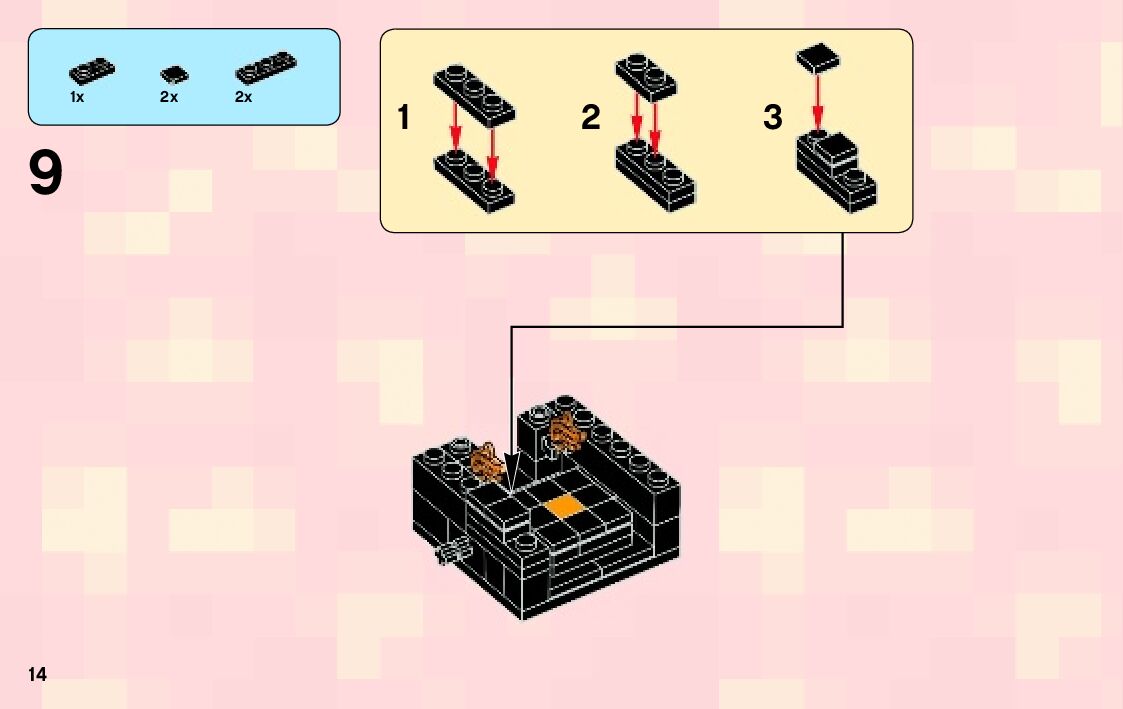 1x
2x
2x

9

1
2
3

14