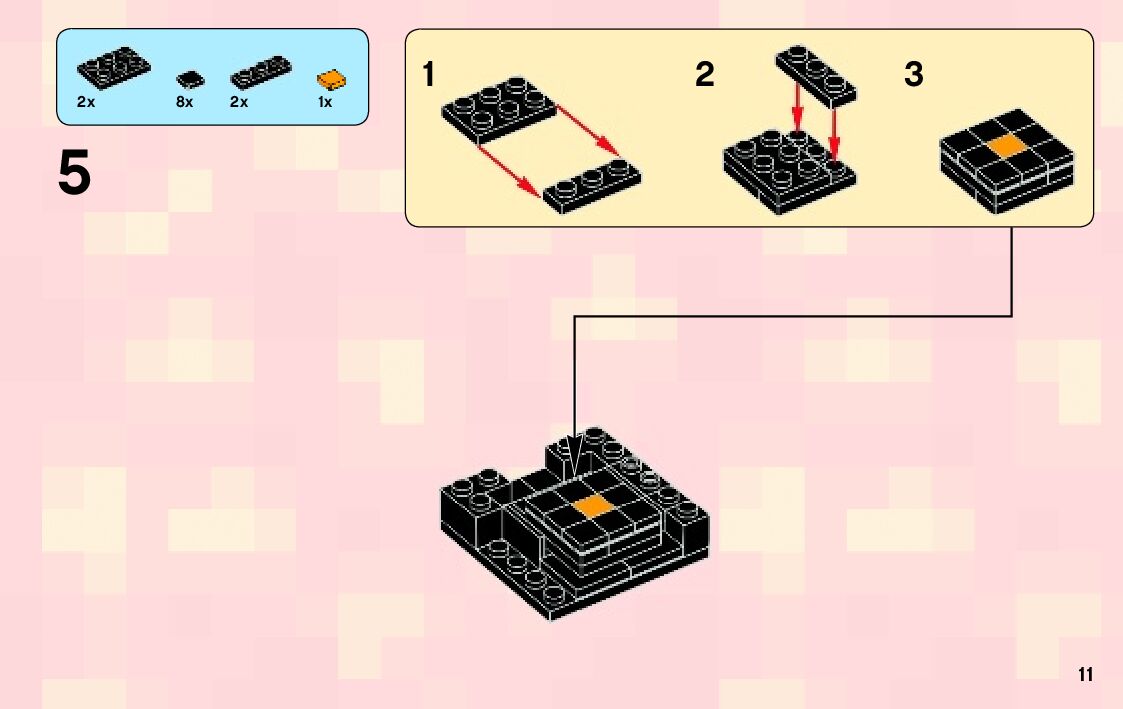 2x 8x 2x 1x

5

1

2

3

11