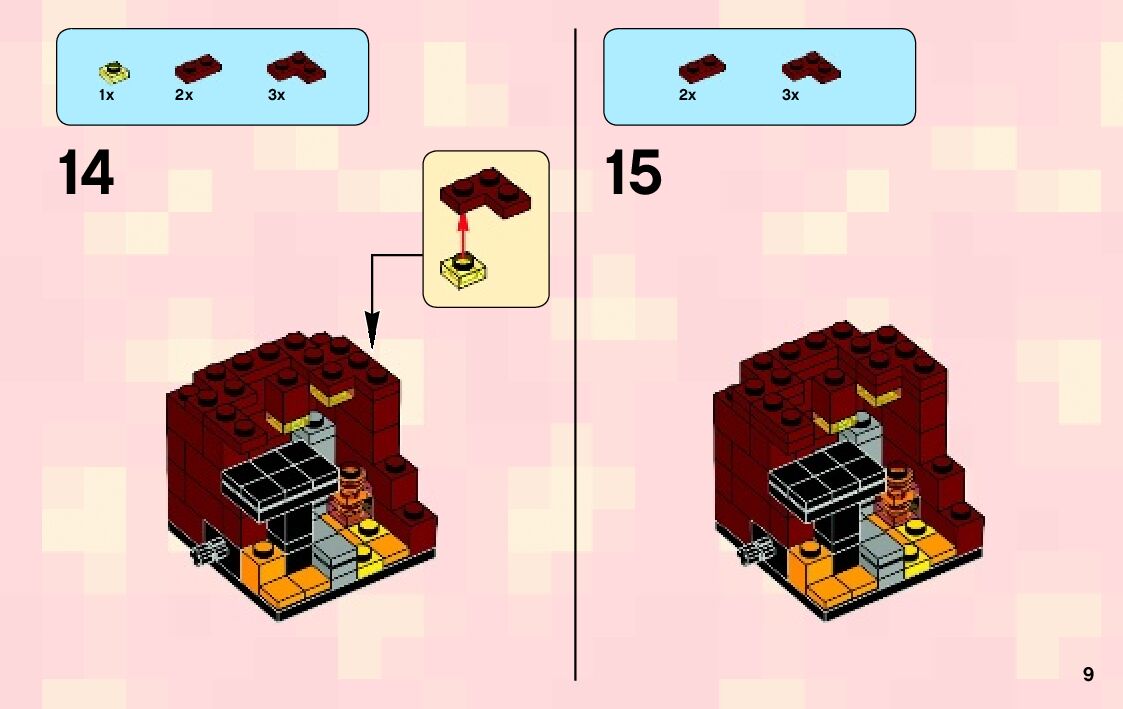 1x 2x 3x

14

2x 3x

15

9