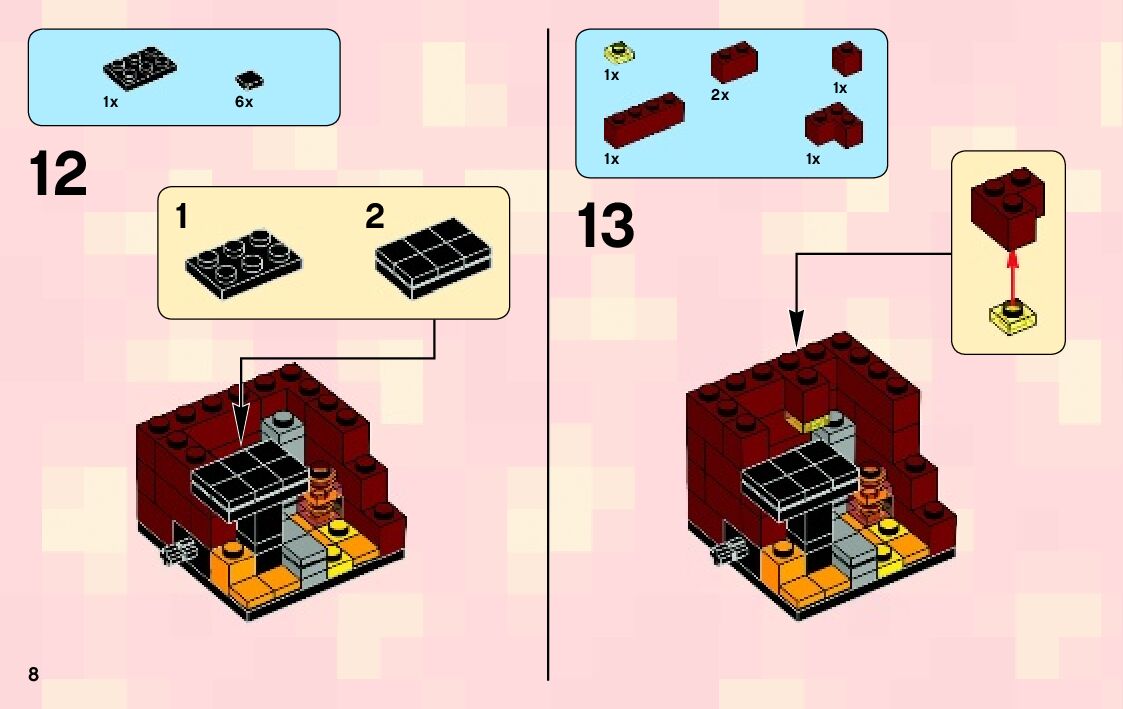 1x

6x

12

1

2

1x

2x

1x

1x

1x

13

8