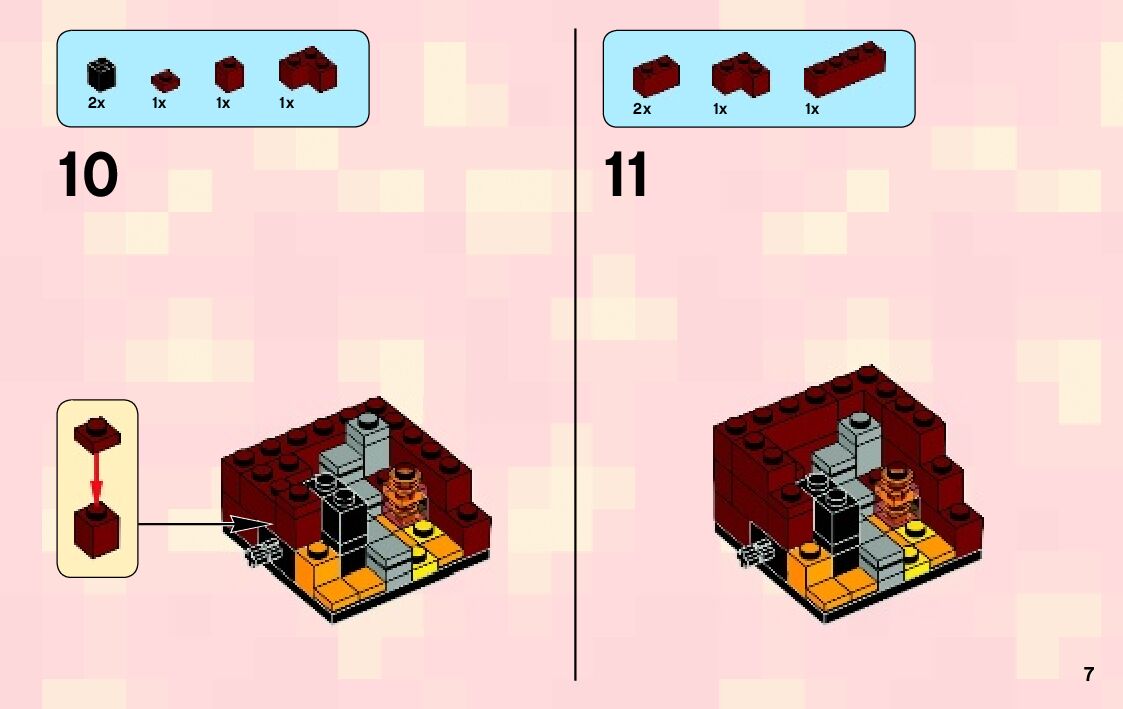 2x 1x 1x 1x

10

2x 1x 1x

11

7